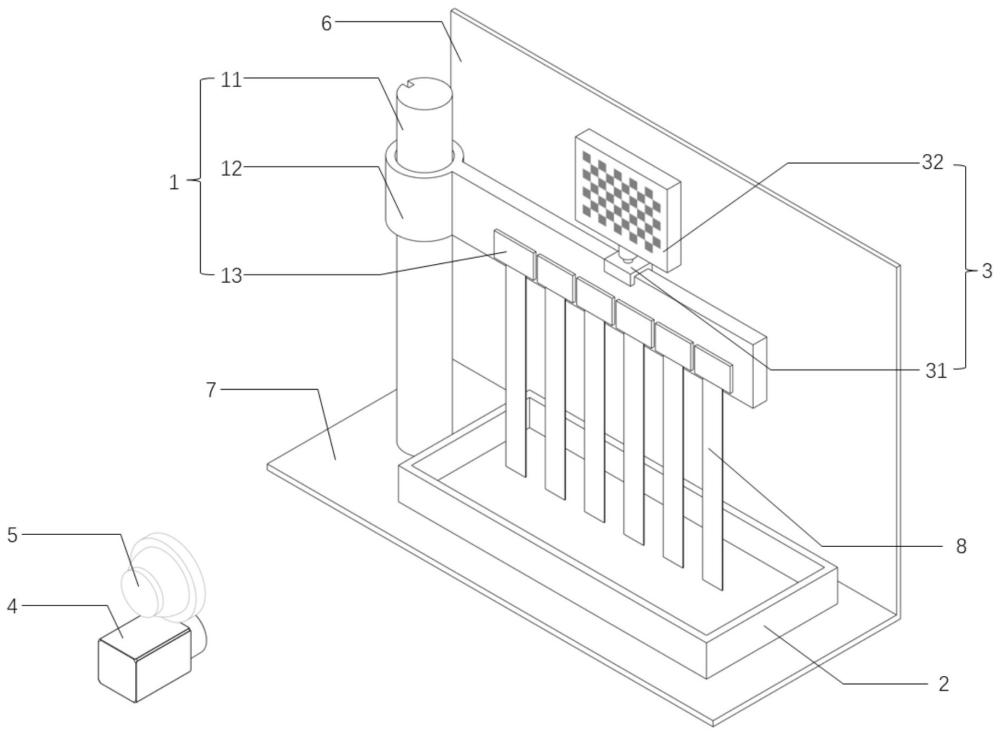 6
11
1
12
13
32
3
31
7
8
5
4
2