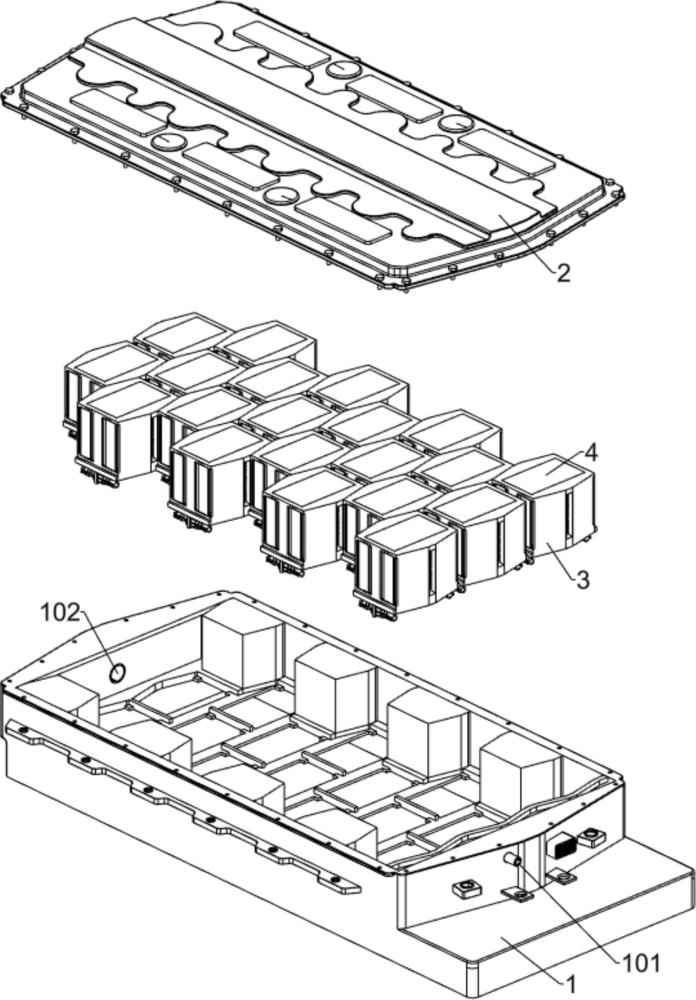 2
4
3
102
101
1