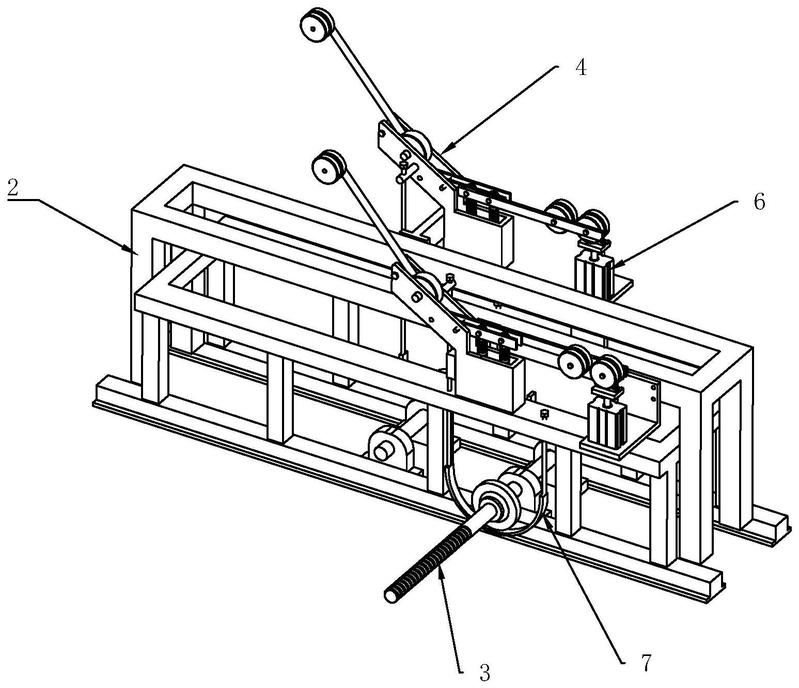 4
2
6
3
7