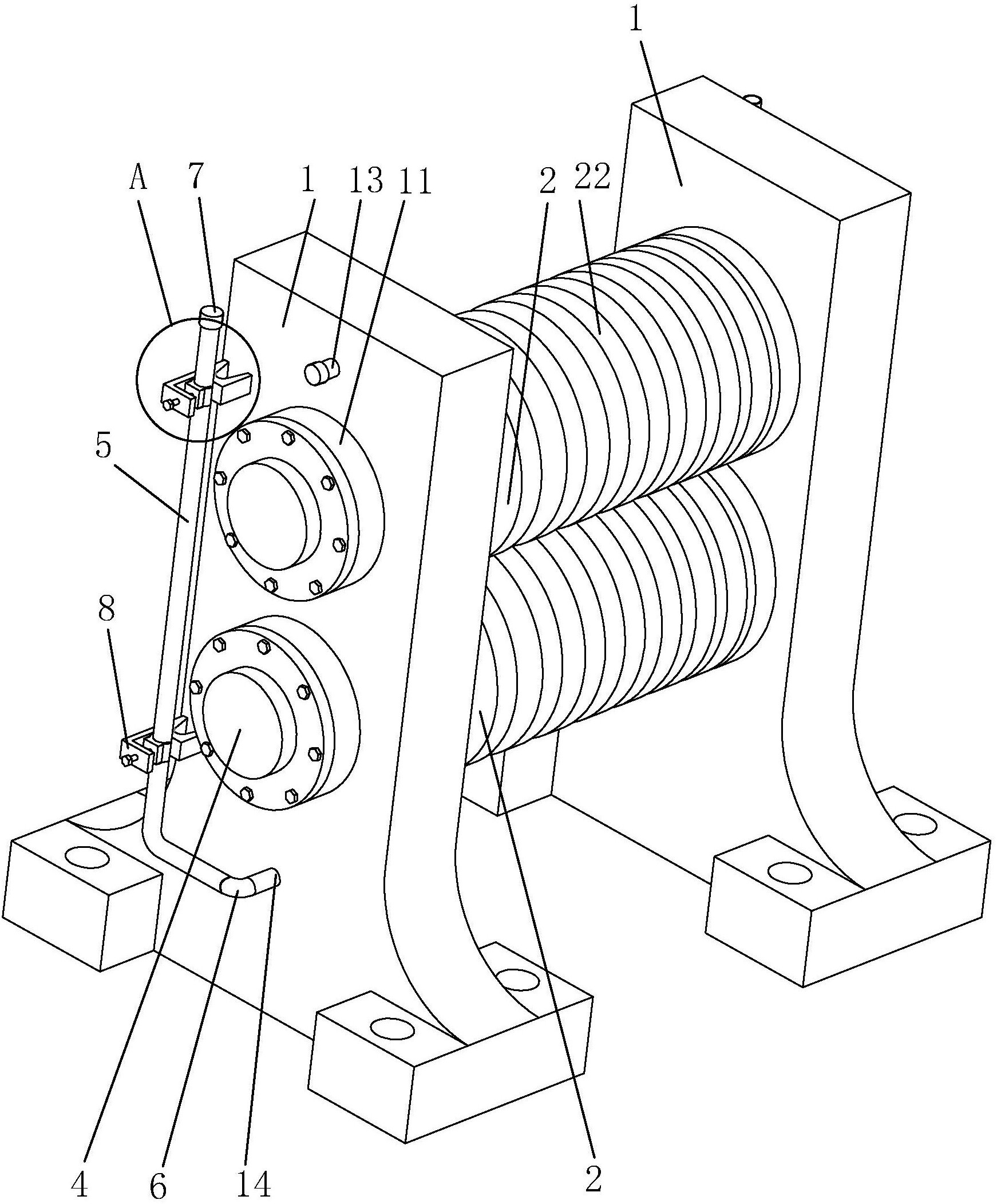 1
A 7 1 13 11 2 22
5
8
4 6 14 2