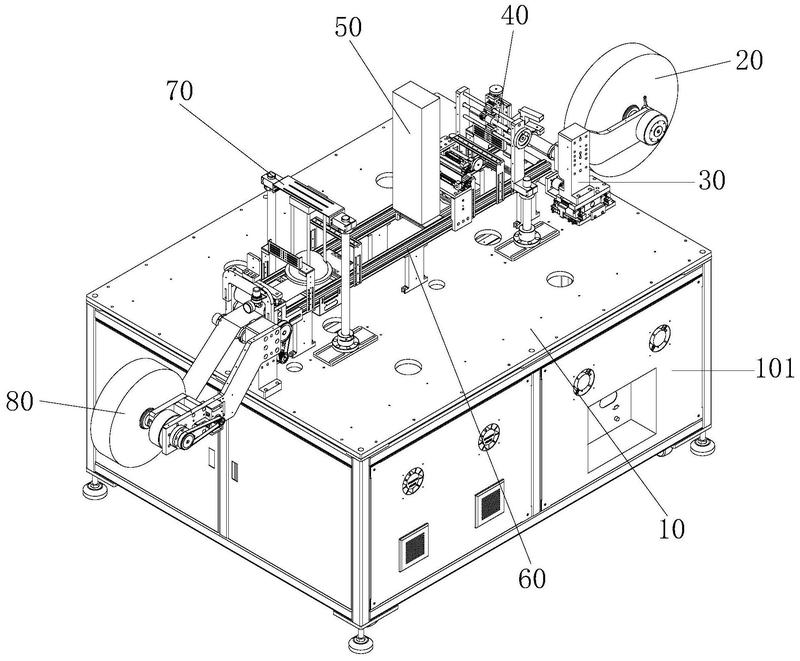 50
40
20
70
30
101
80
10
60