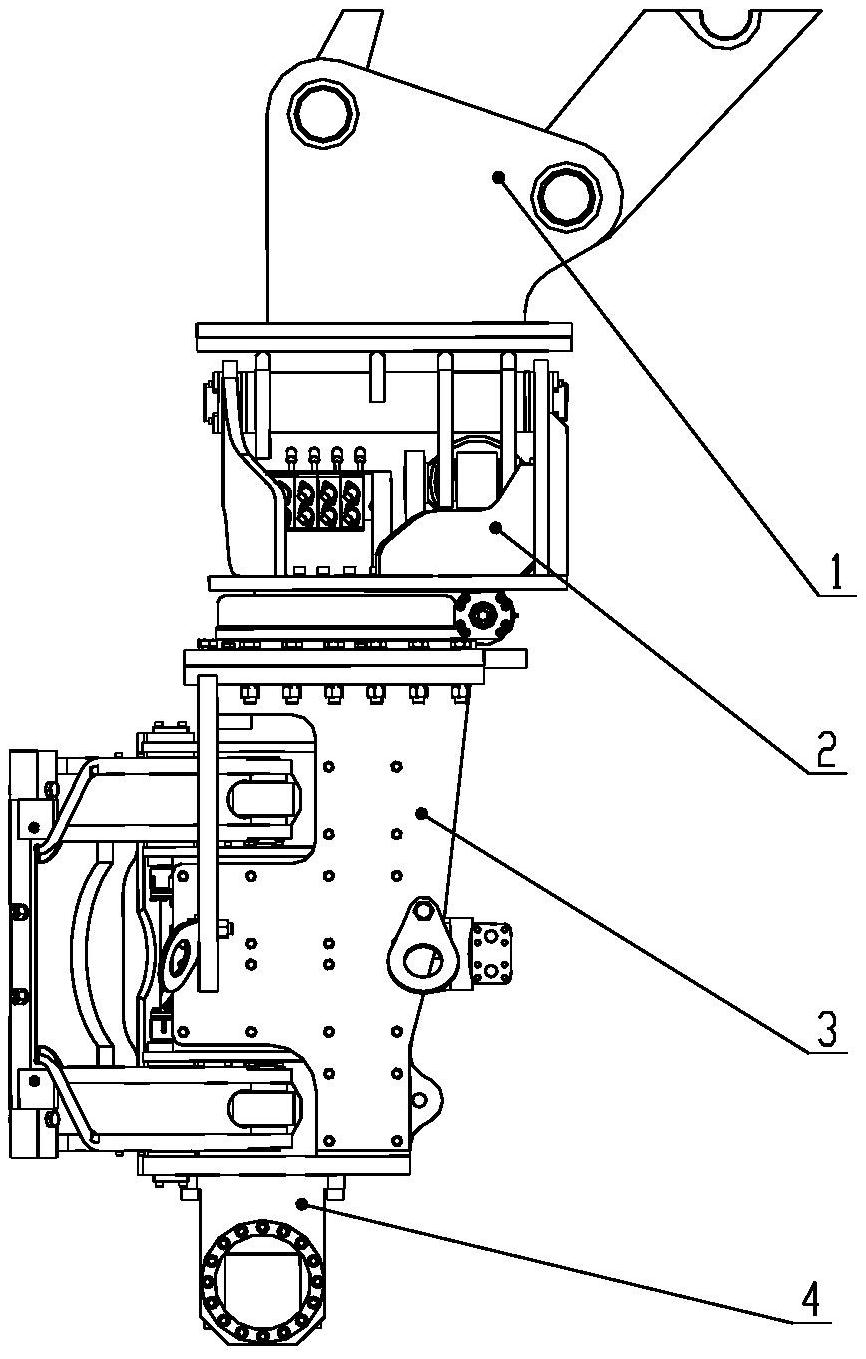 1

2

3

4