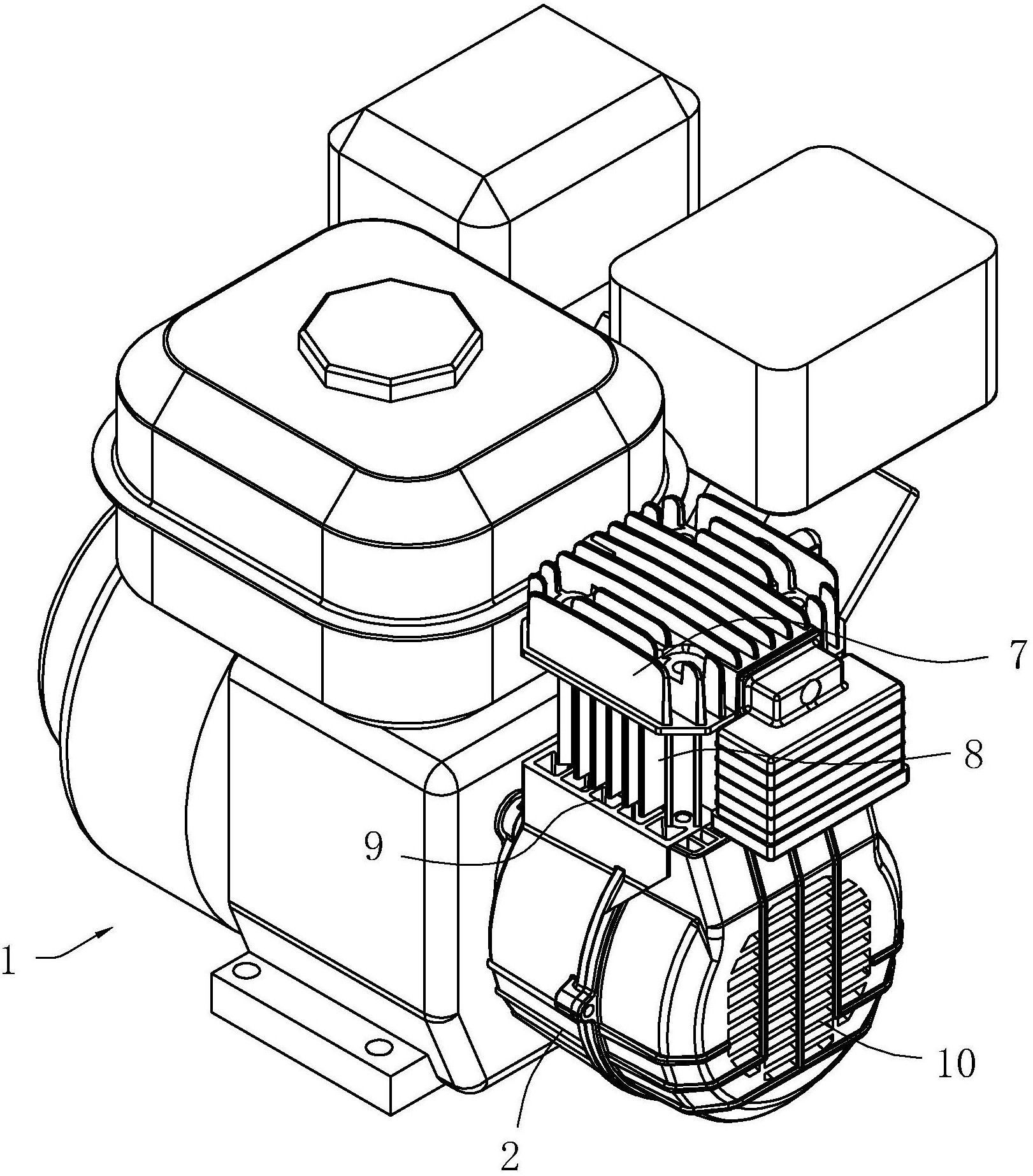 7
8
9
1
10
2