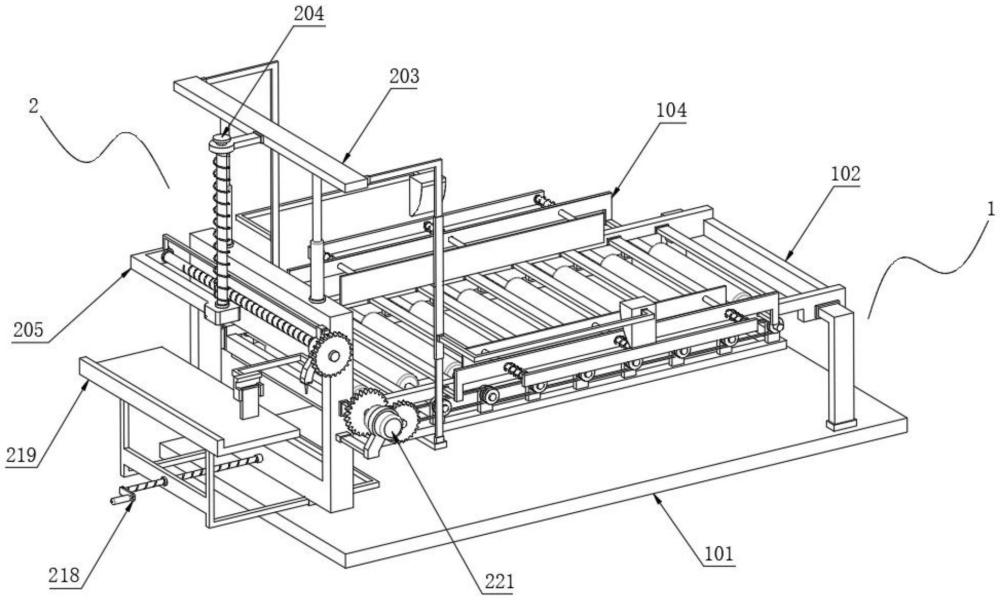 204
203
2
104
102
1
205
219
218
221
101