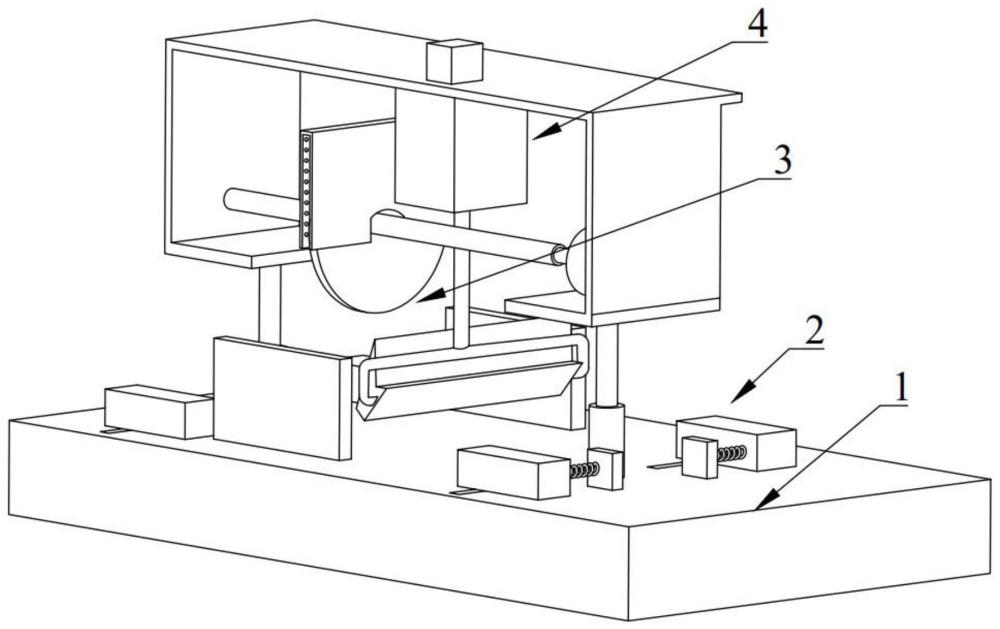 4
3
2
1