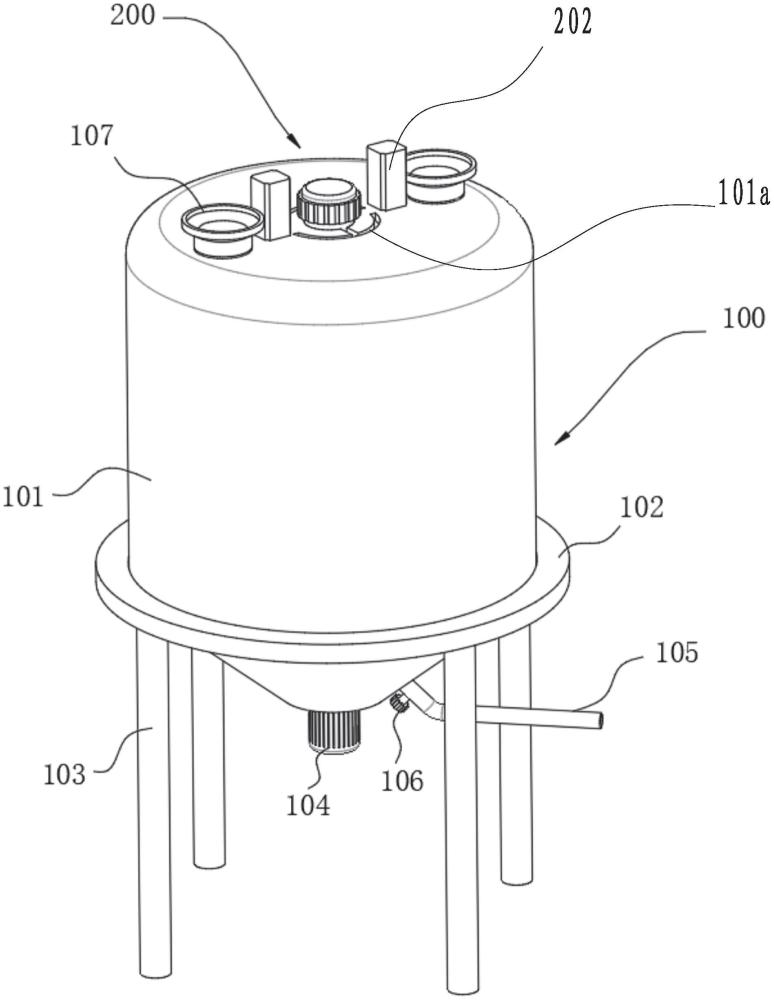 200
202
107
101a
100
101
102
105
103
104
106