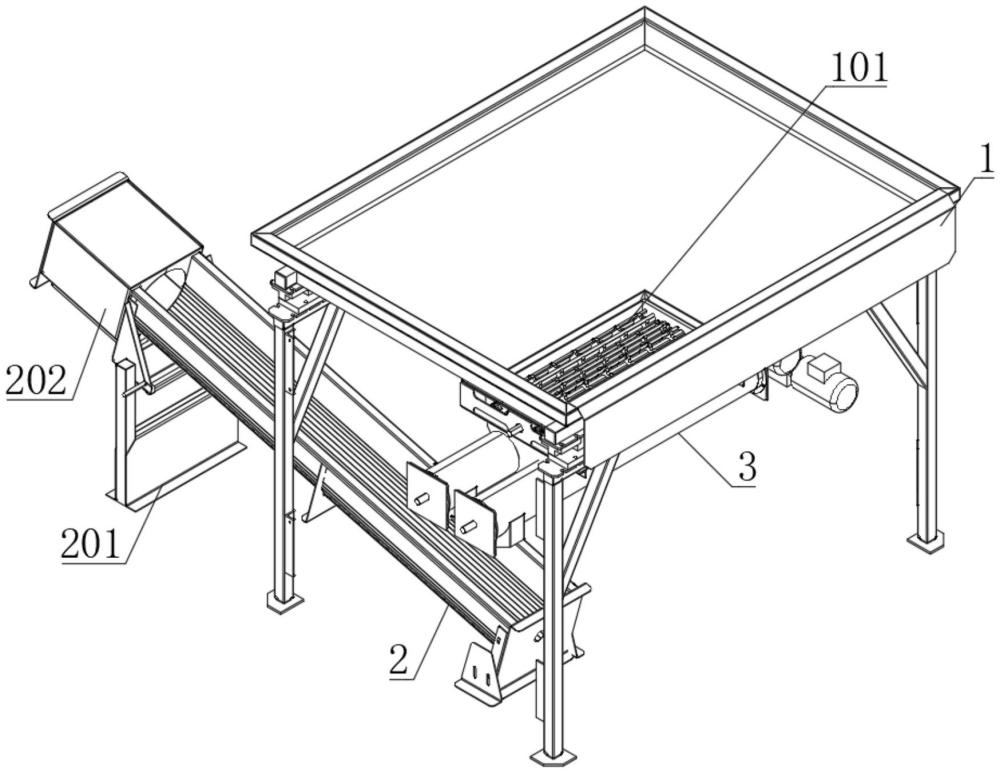 101

1

202

3

201

2