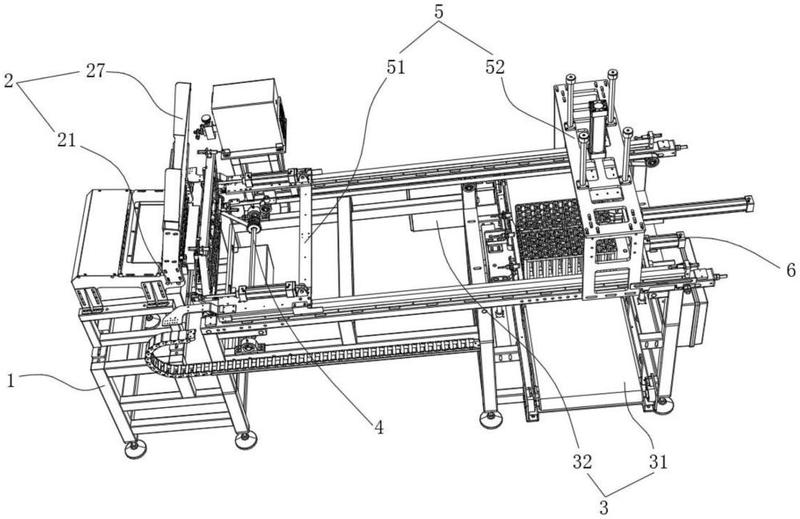 5
51
52
2
27
21
6
1
4
32
31
3