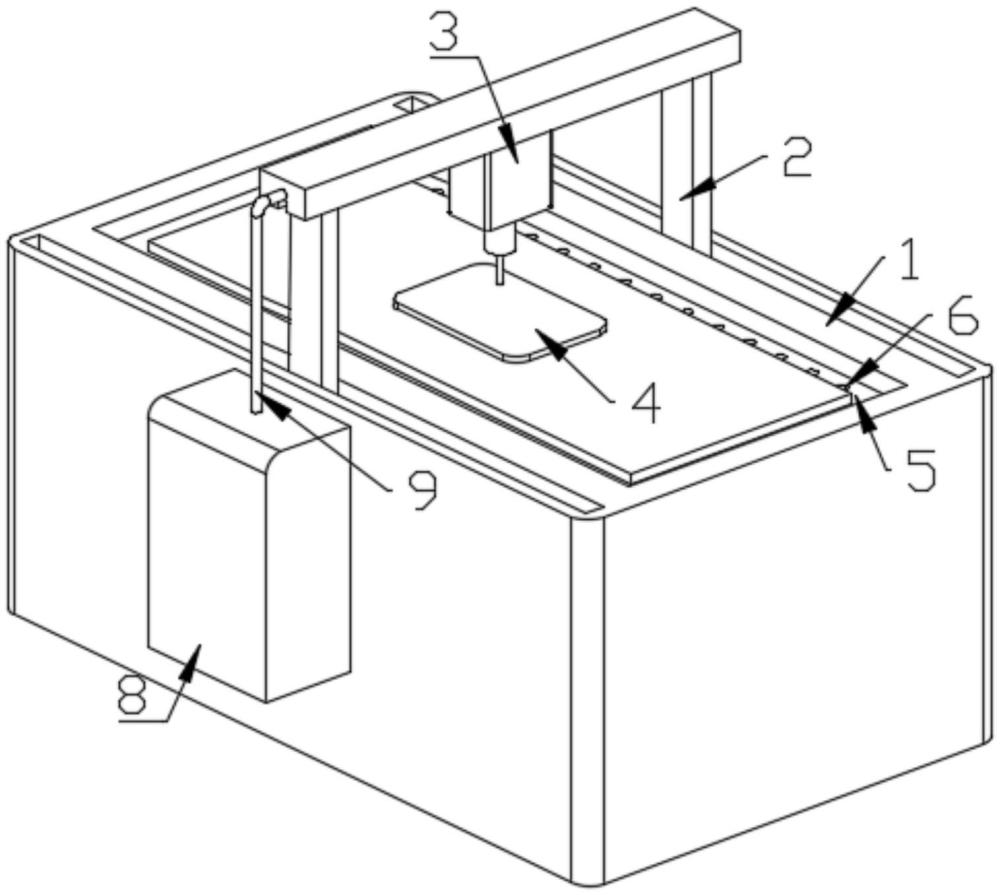 3
2
1
6
4
5
9
8