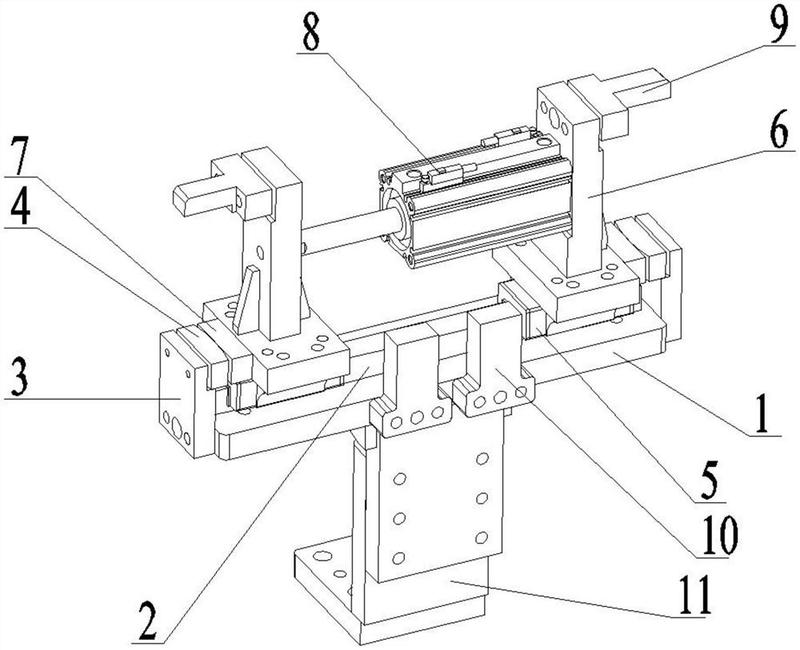 8
9
6
7
4
3
1
5
10
11
2