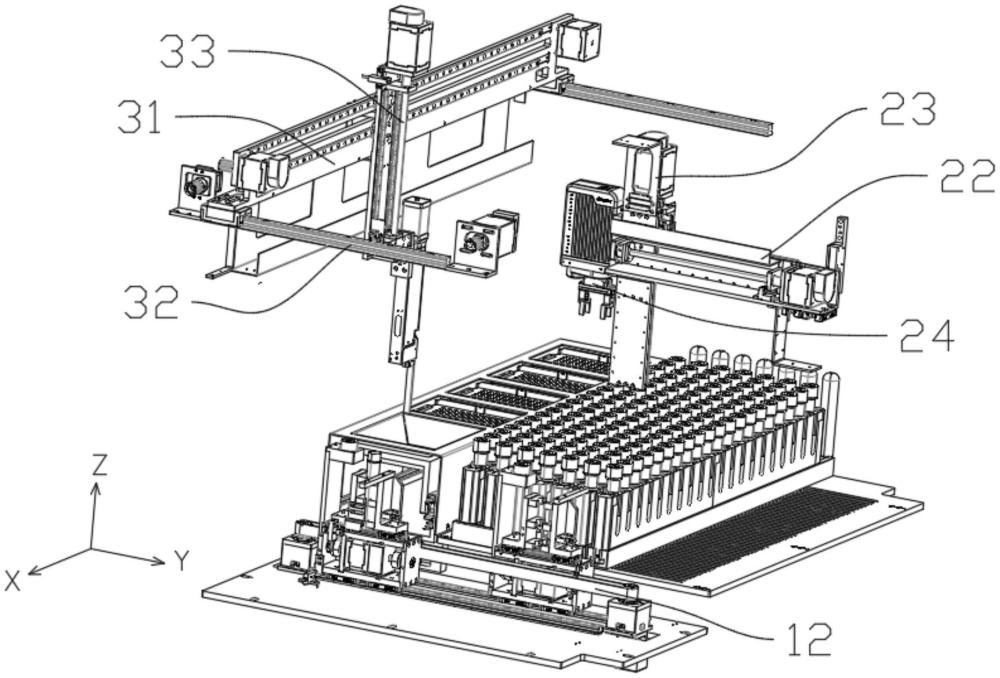 33
31
23
22
32
24
Z
X
Y
12