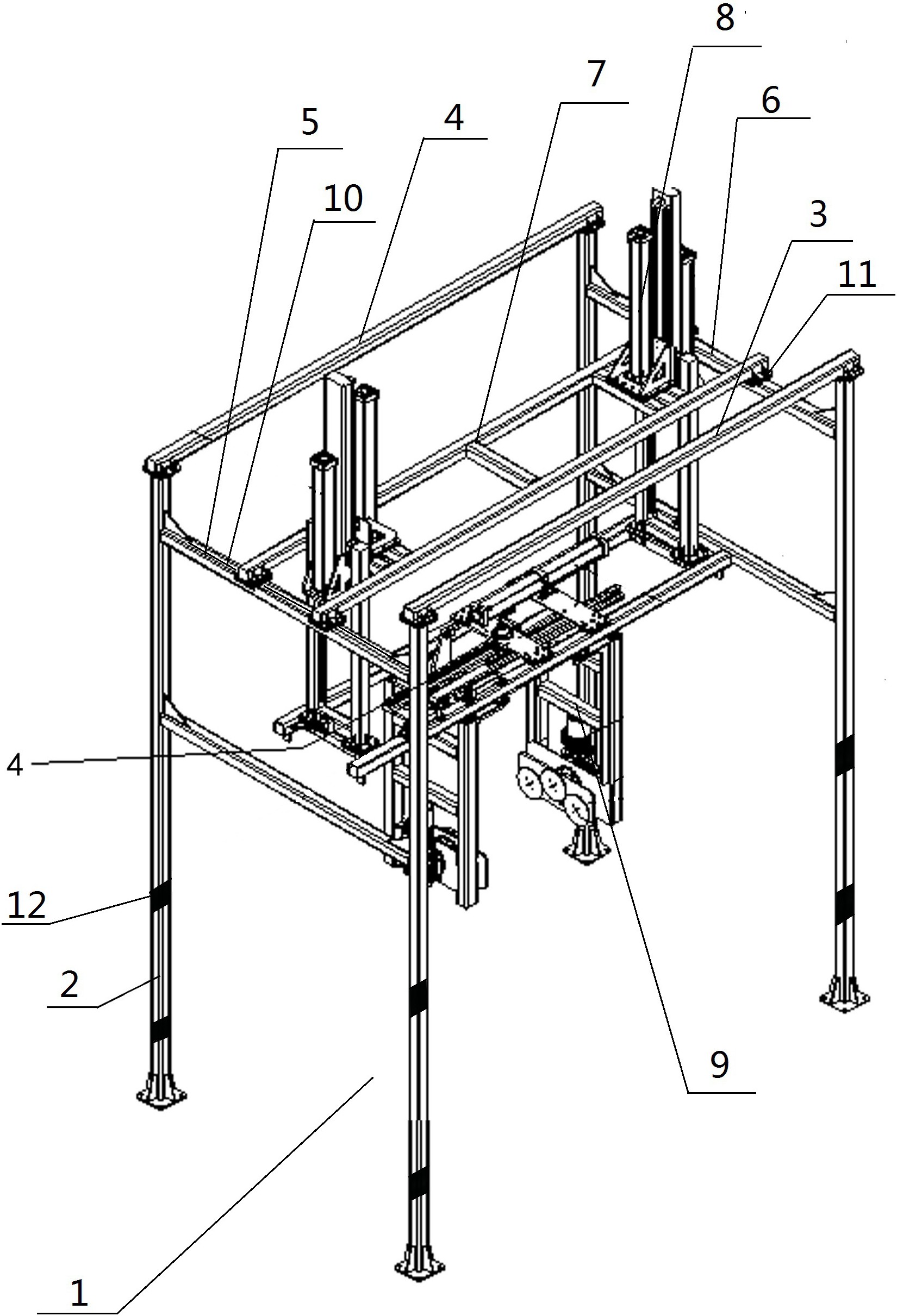 8
7
6
5
4
10
3
11
4
12
2
9
1