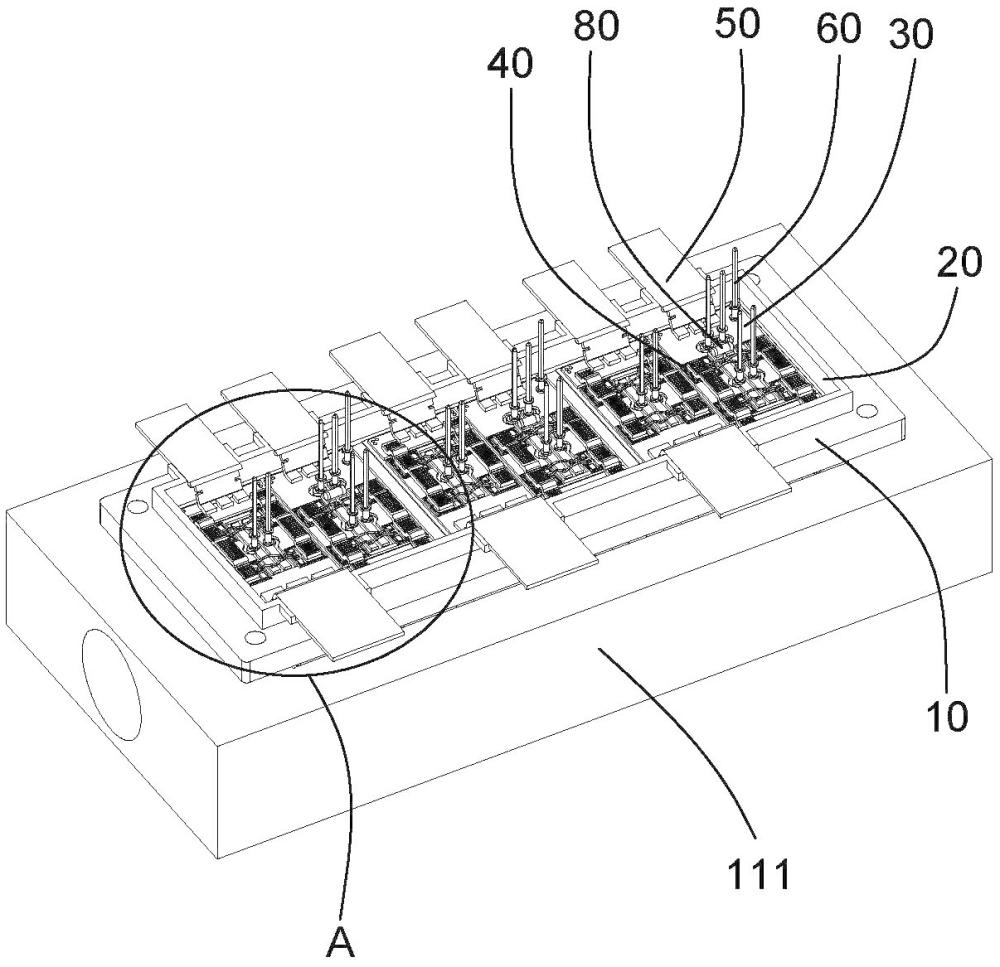 40
80
50
60
30
20
10
111
A