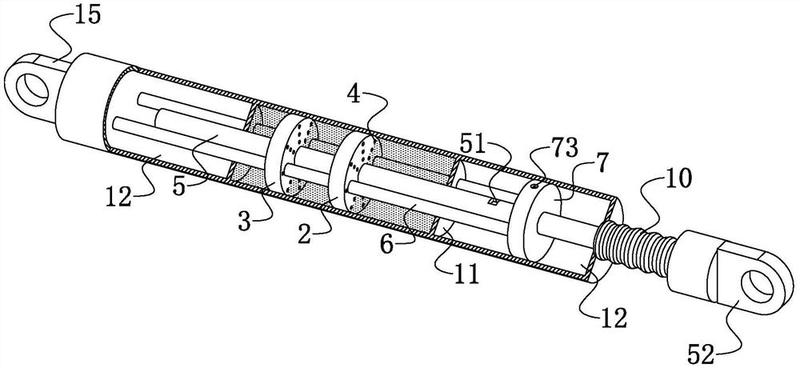 15
4
51
73
7
10
12
5
3
2
6
11
12
52