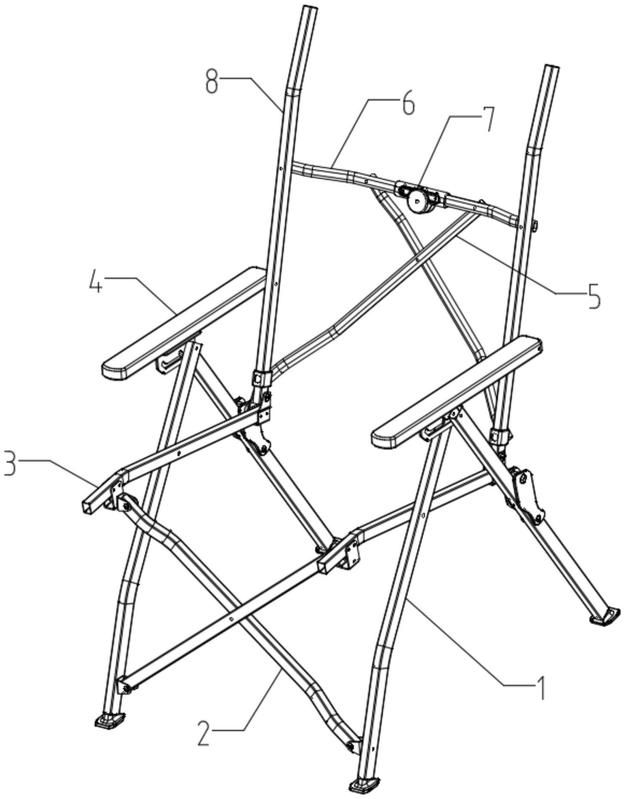 8
6
7
4
5
3
1
2