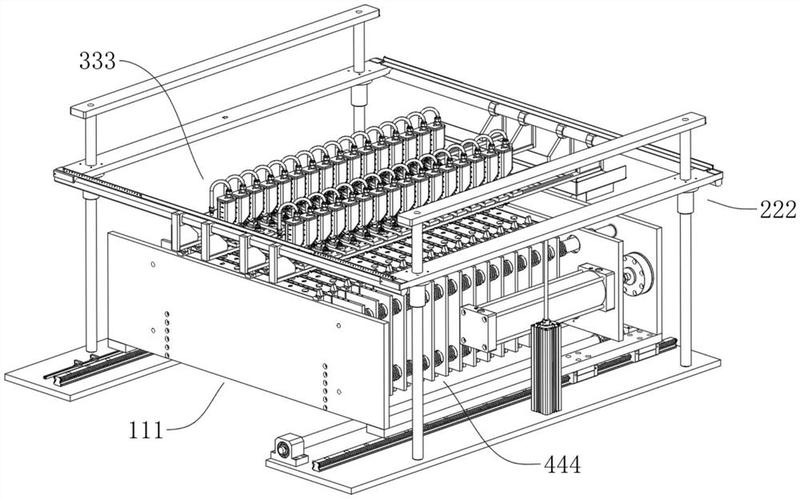 333

222

111

444