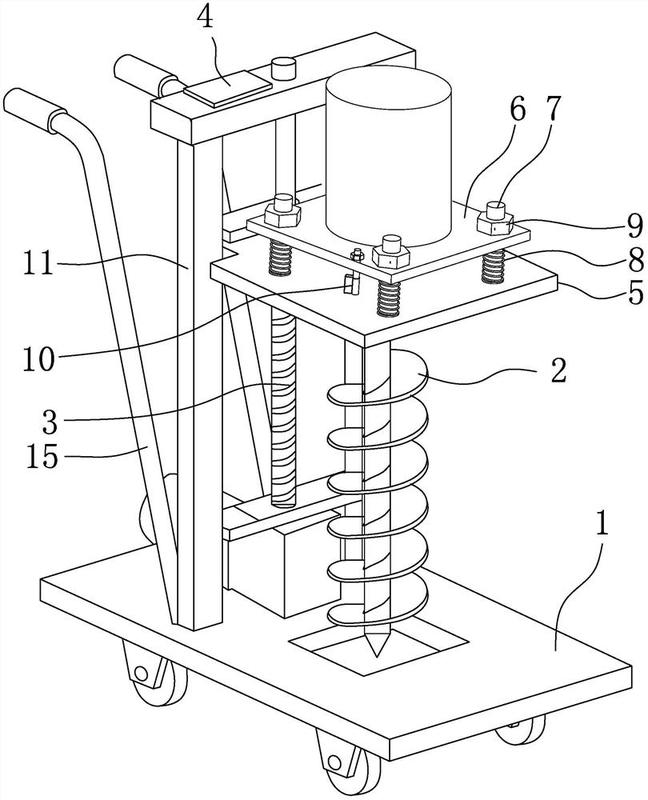 4
6
7
9
8
5
11
10
2
3
15
1