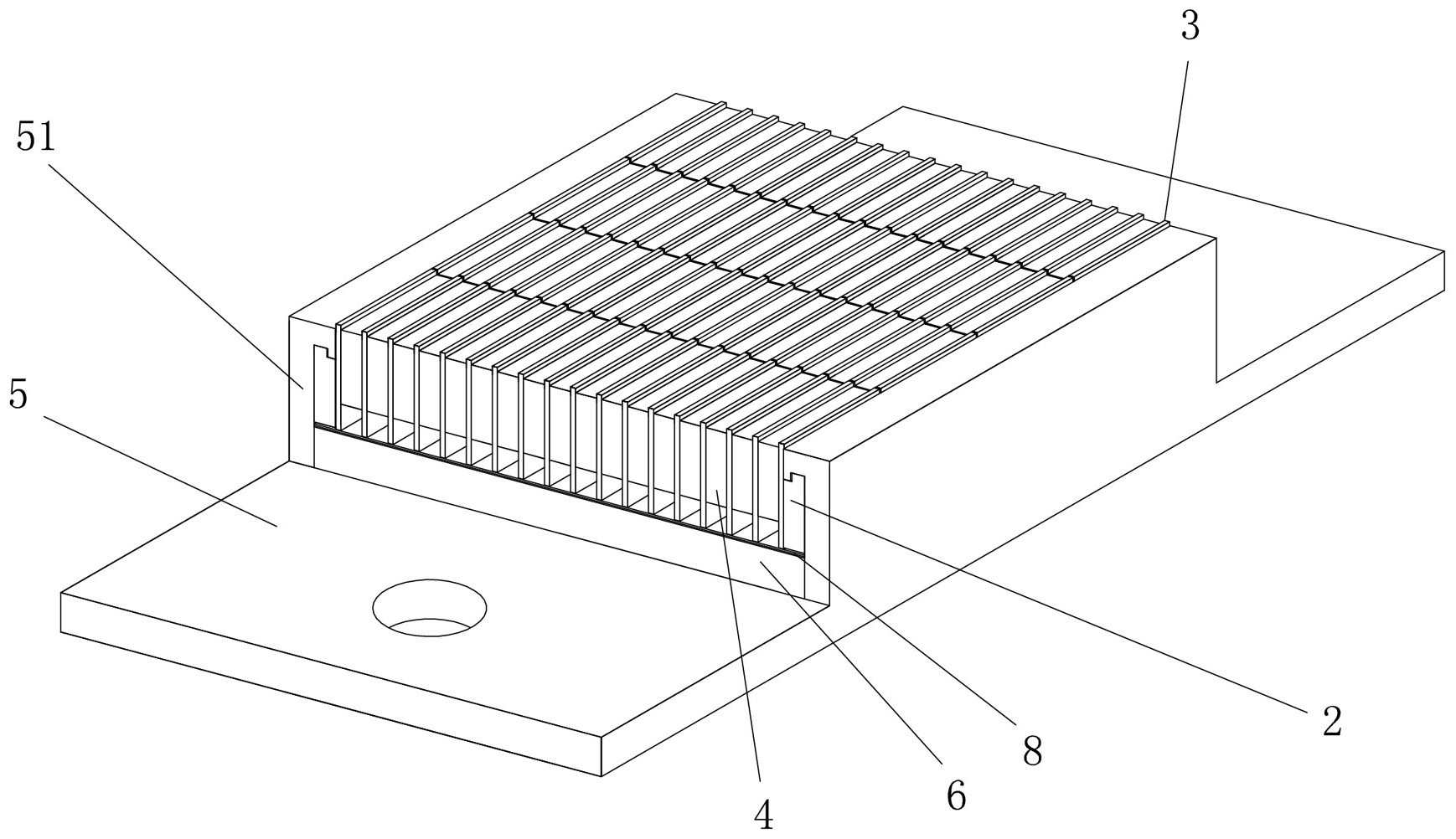 3

51

5

2

8

6

4