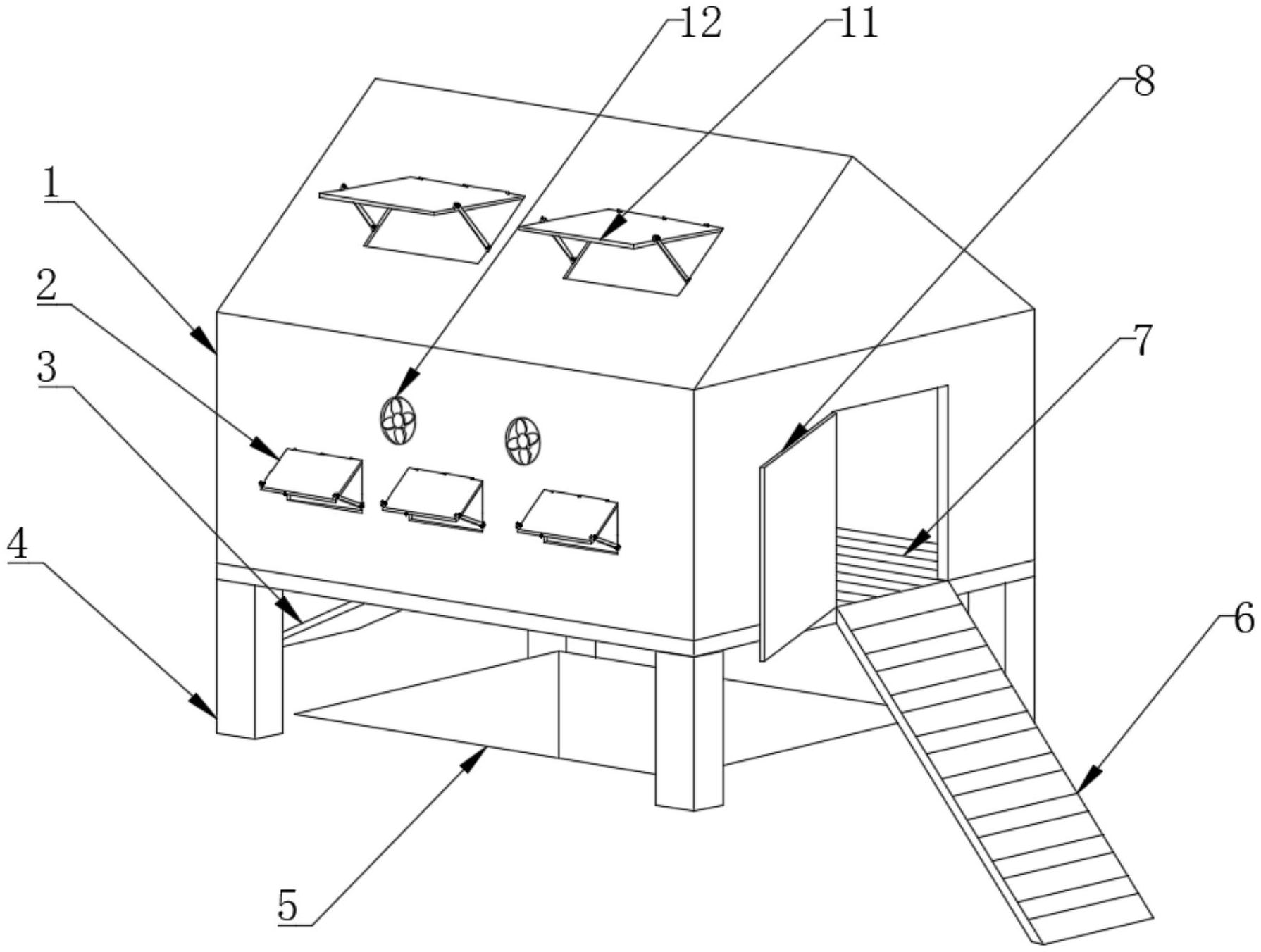 12
11
8
1
2
3
7
4
6
5