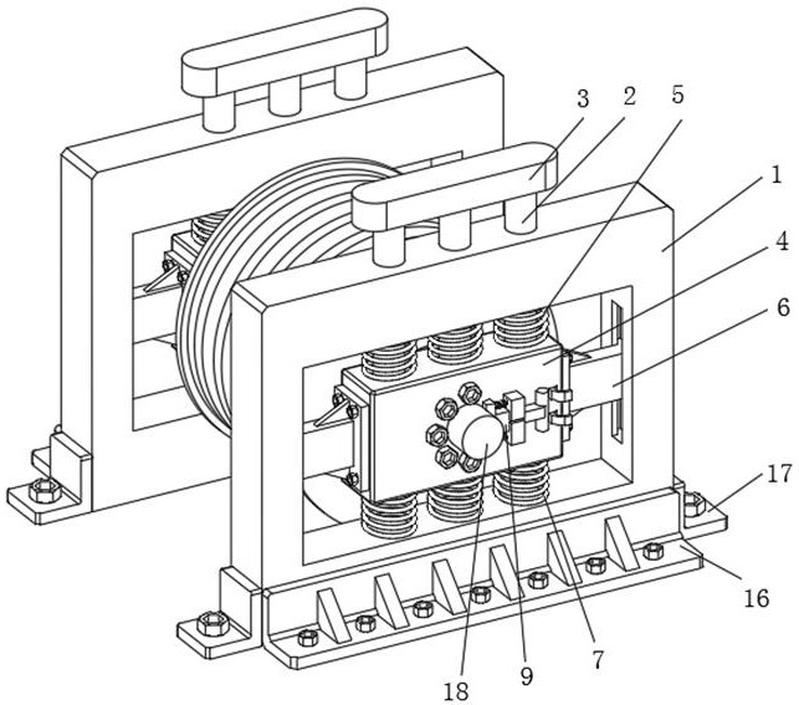 3
2
5
1
4
6
17
16
7
9
18