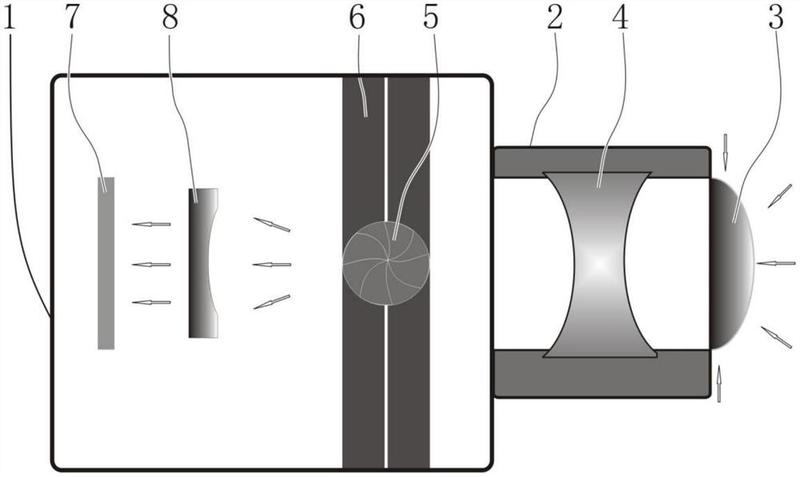 1 7 8 6 5 2 4 3