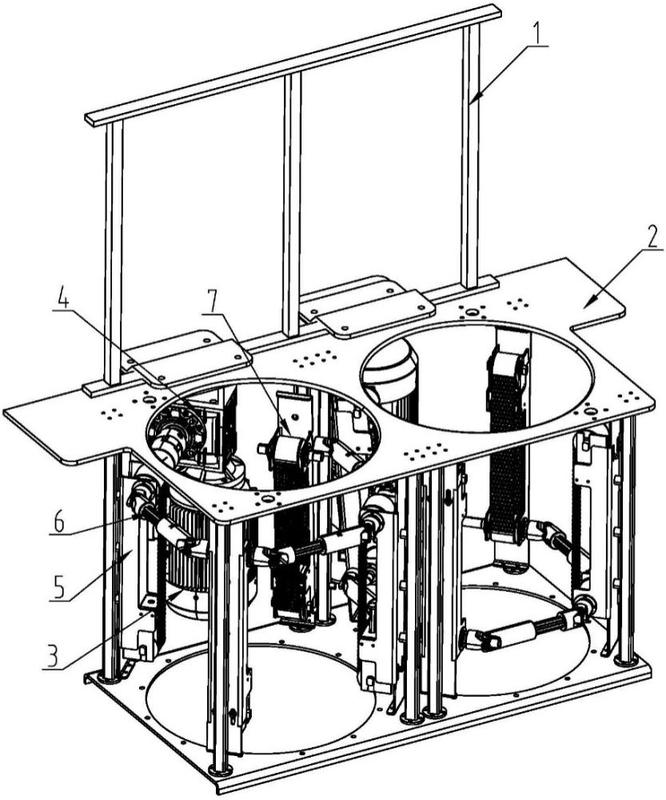 1
2
4
7
6
5
3