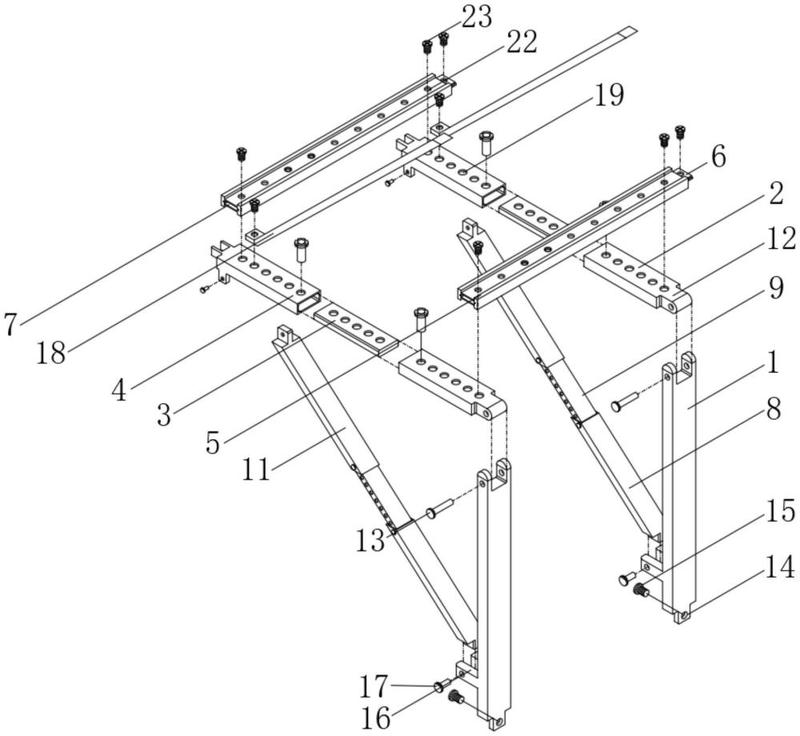 23
22
19
6
2
12
9
1
8
15
14
7
18
4
3
5
11
13
17
16