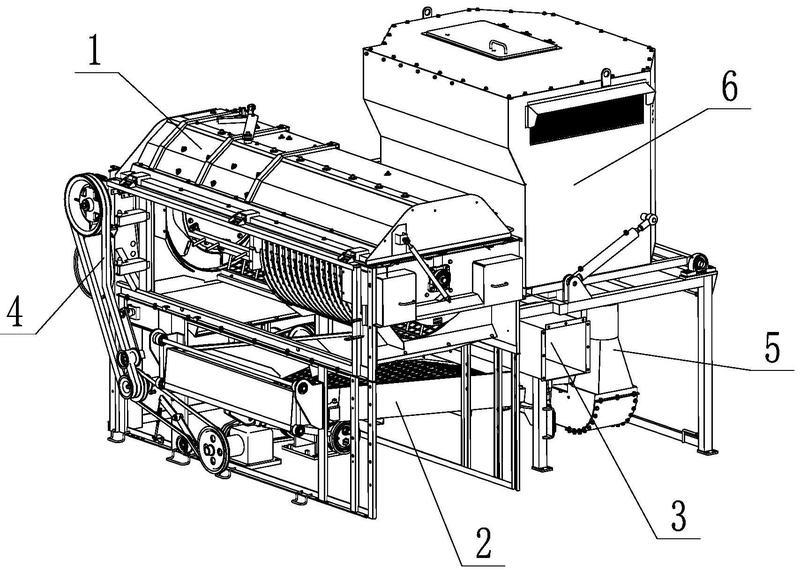 1
6
4
5
3
2