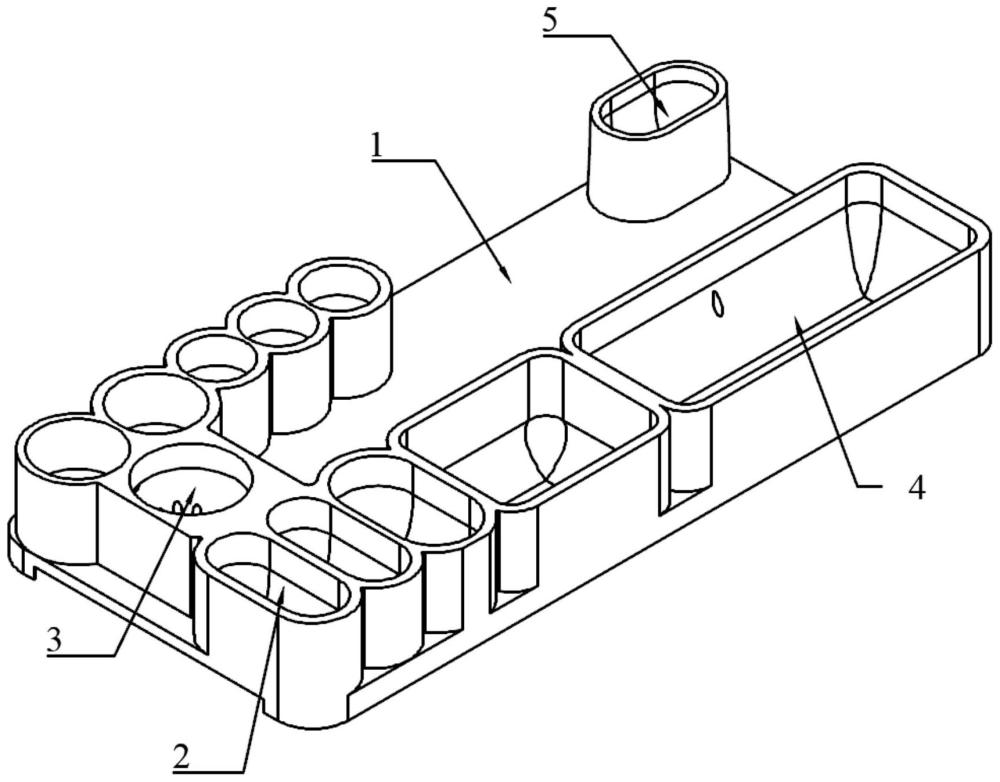 5
1
4
3
2