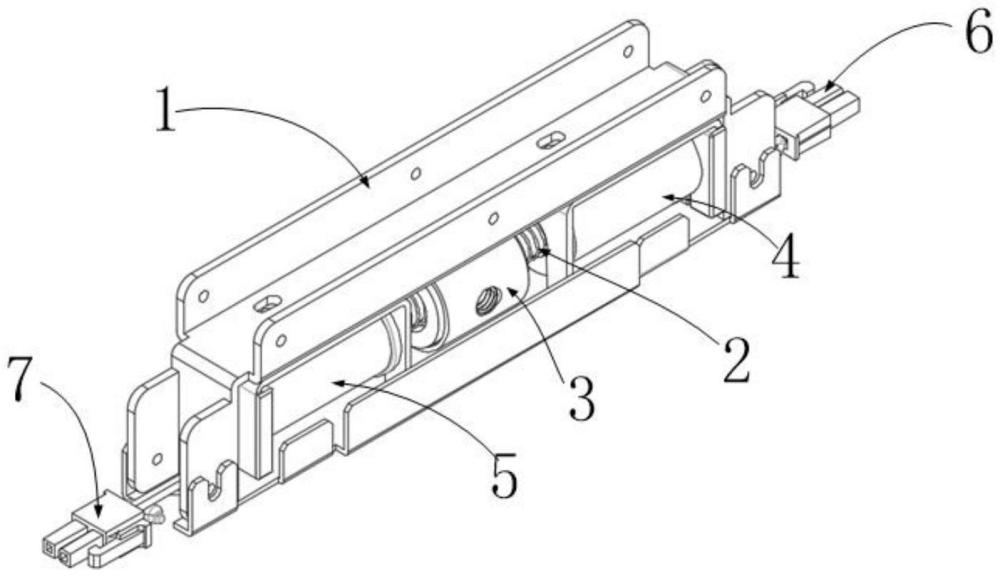 1
6
4
2
3
7
5