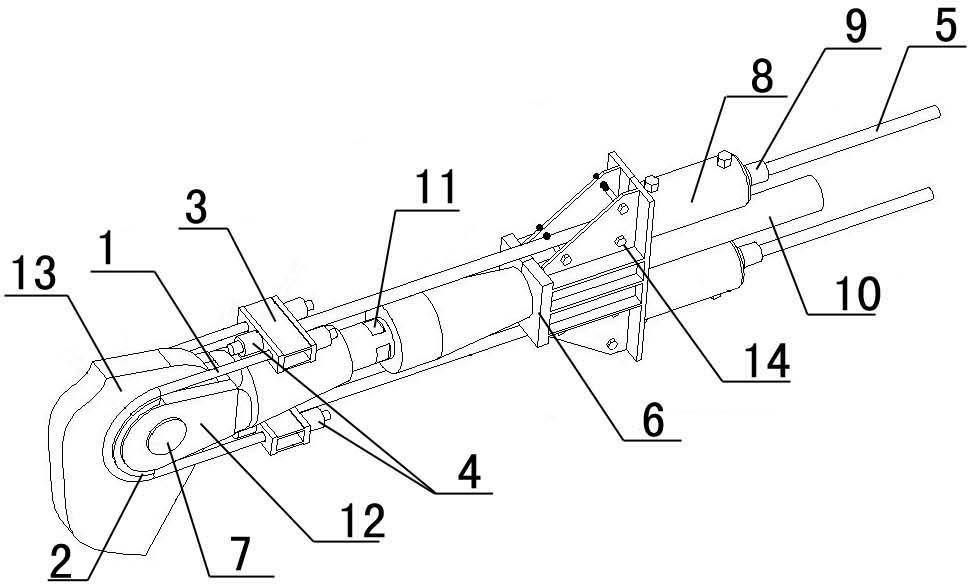 9
5
8
11
3
1
13
10
14
6
4
12
2
7