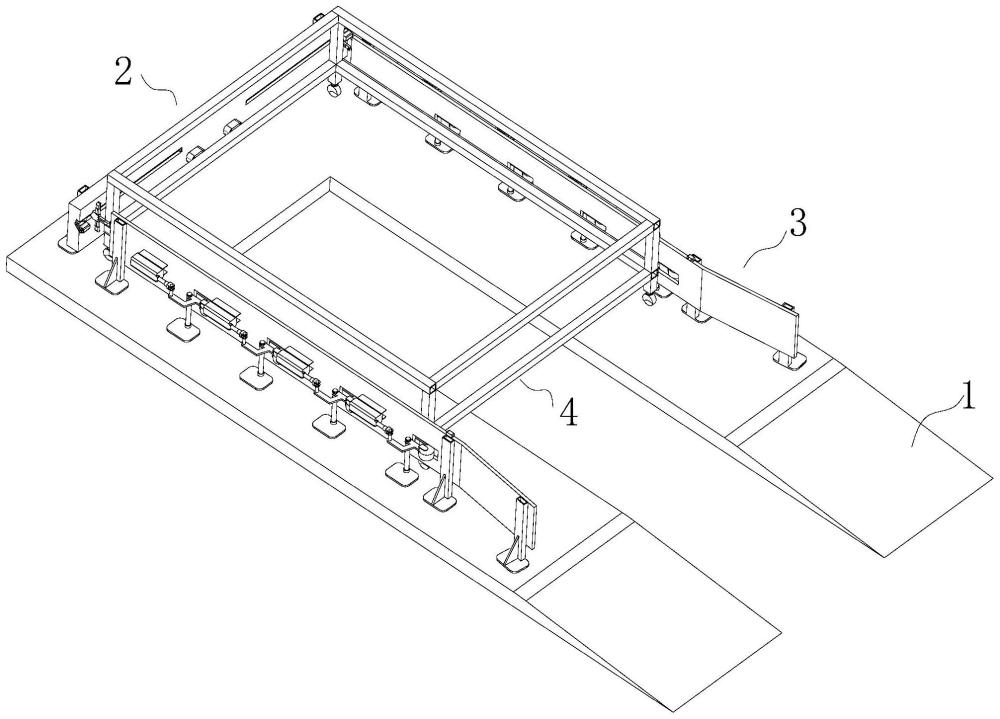 2

3

4

1