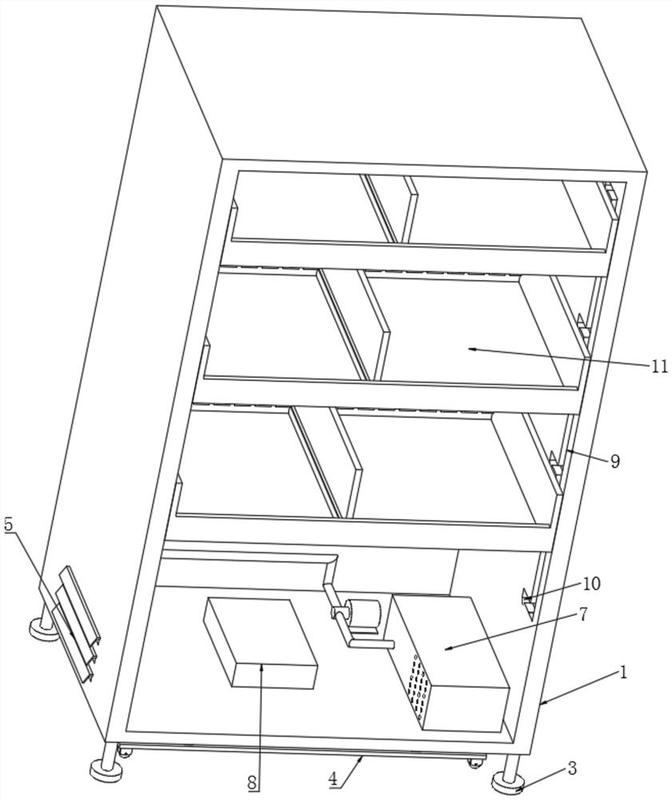 11
9
5
10
7
1
8
4
3