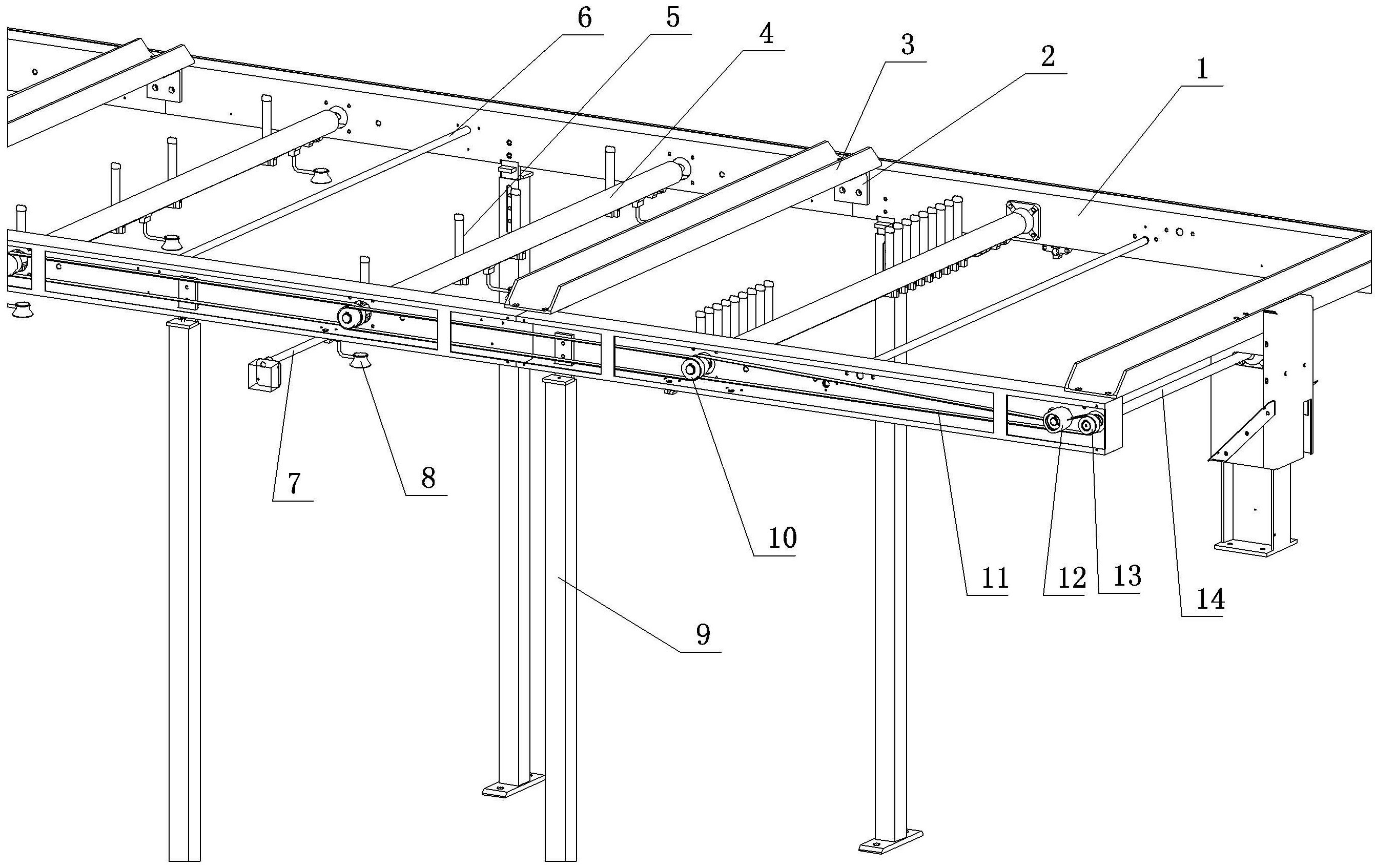 6
5
4
3
2
1
7
8
10
11
12
13
14
9