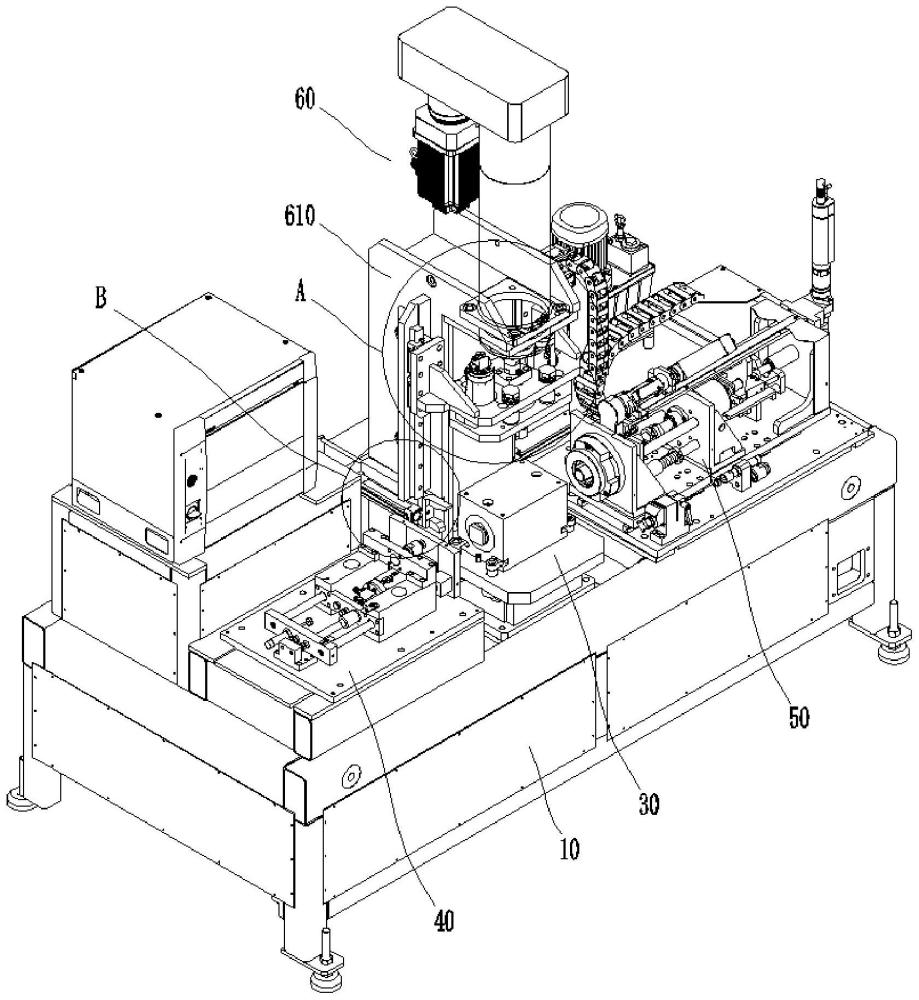 60

610

A

B

50

30

10

40