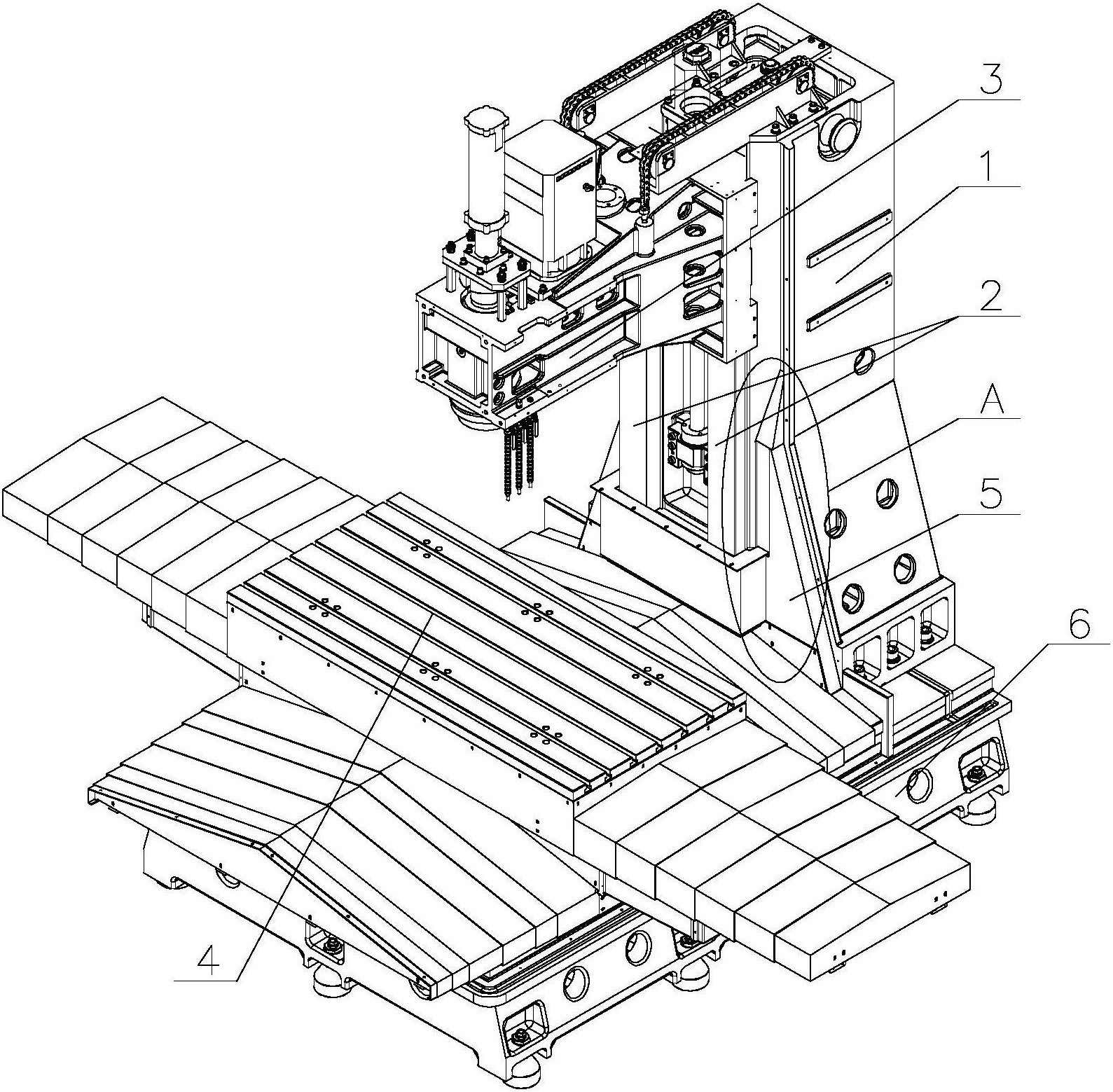 3
1
2
A
5
6
4