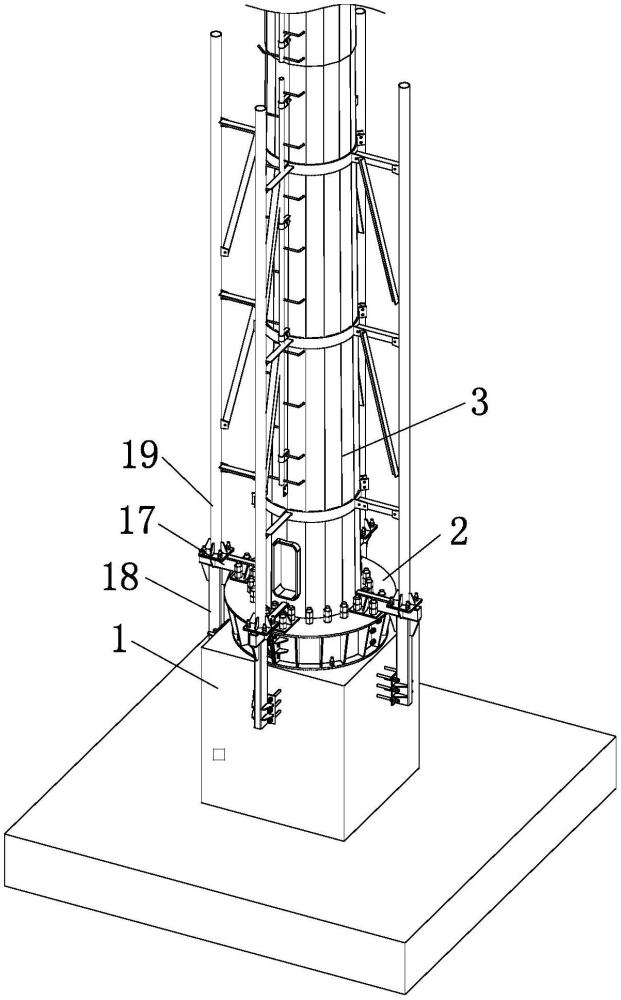 3
19
17
2
18
1