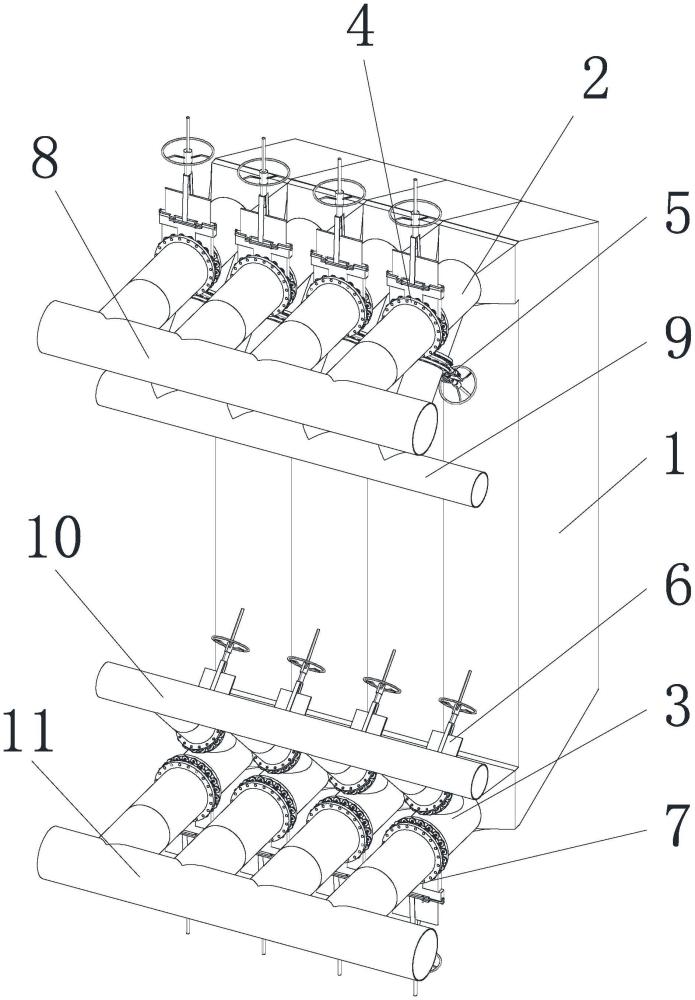 4
2
8
5
9
1
10
6
3
11
7