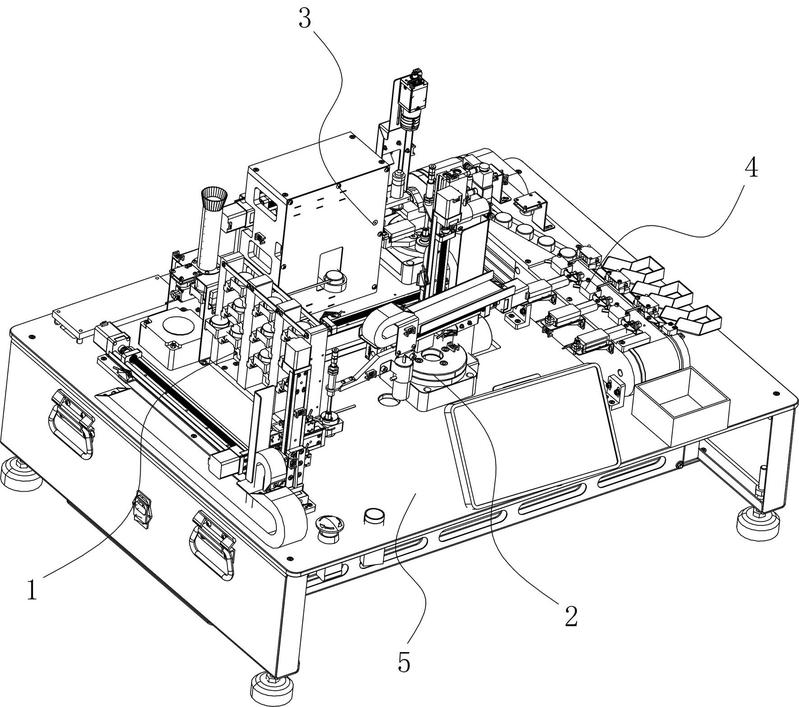 3
4
1
2
5