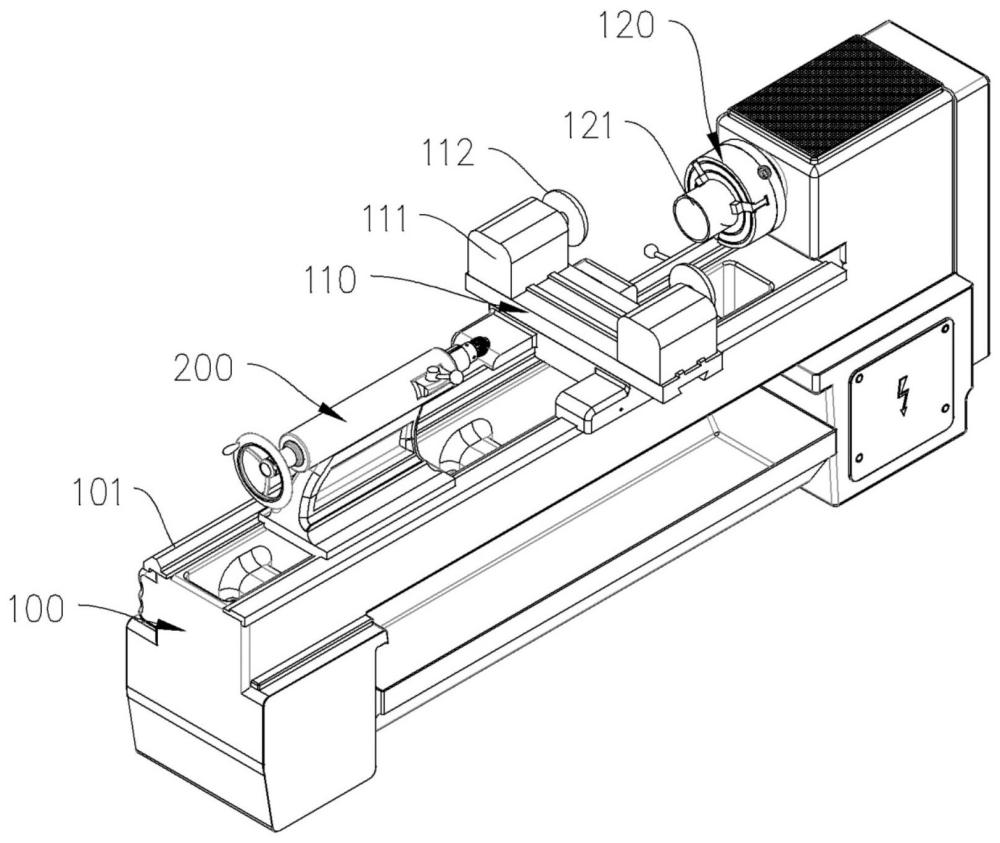 120
121
112
111
110
200
101
100