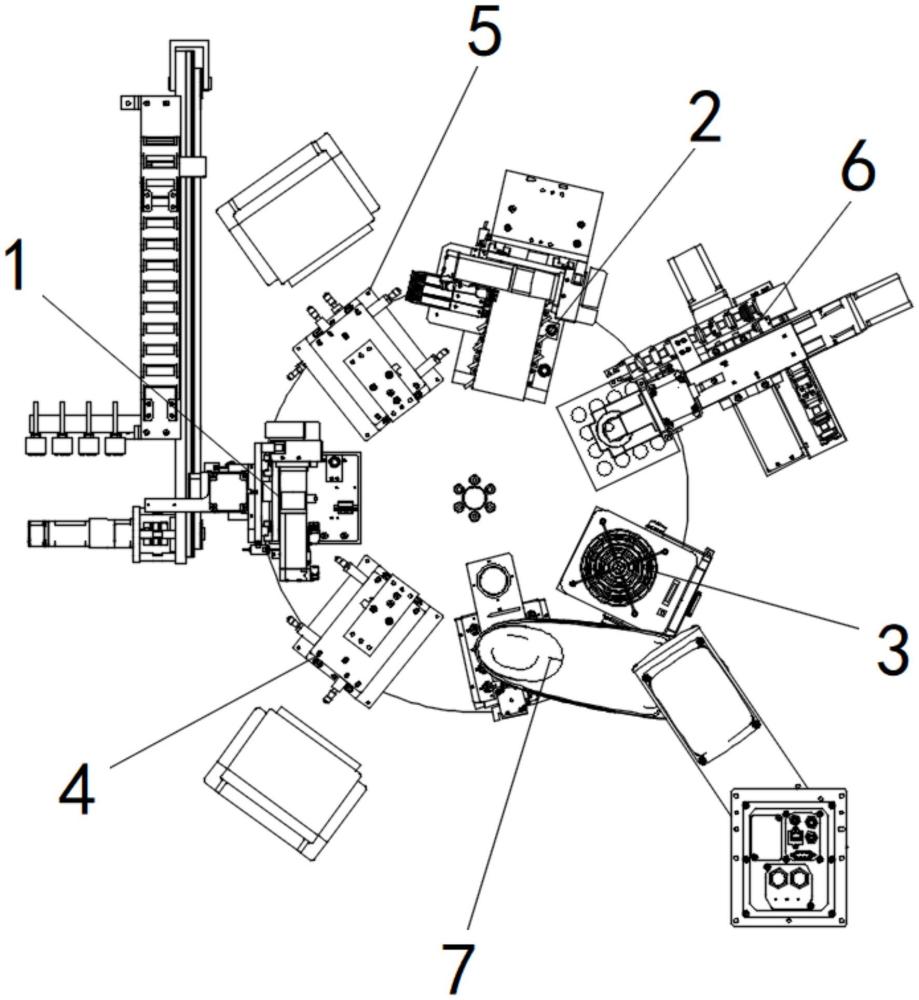 5
2
6
1
3
4
7