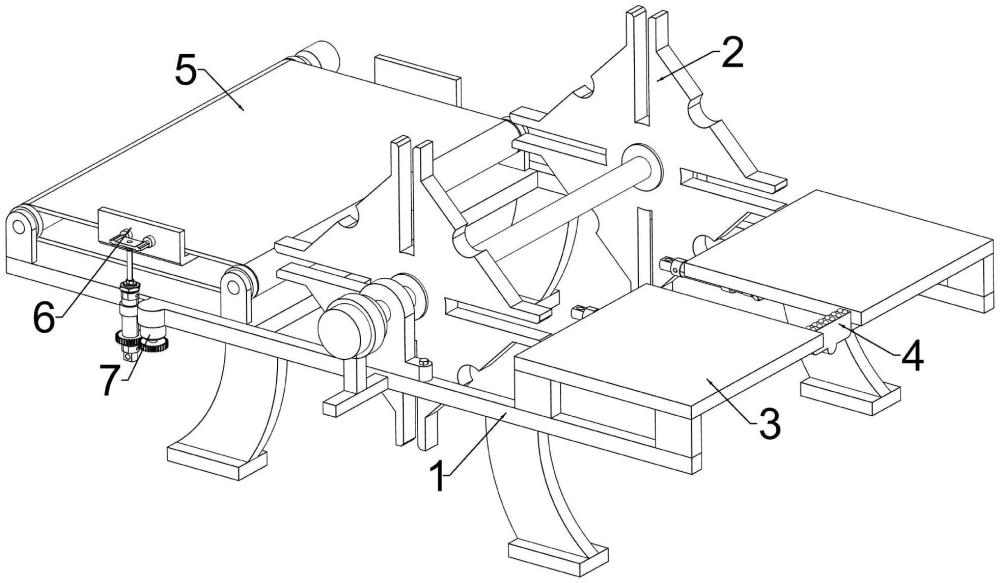 5
2
6
7
4
3
1