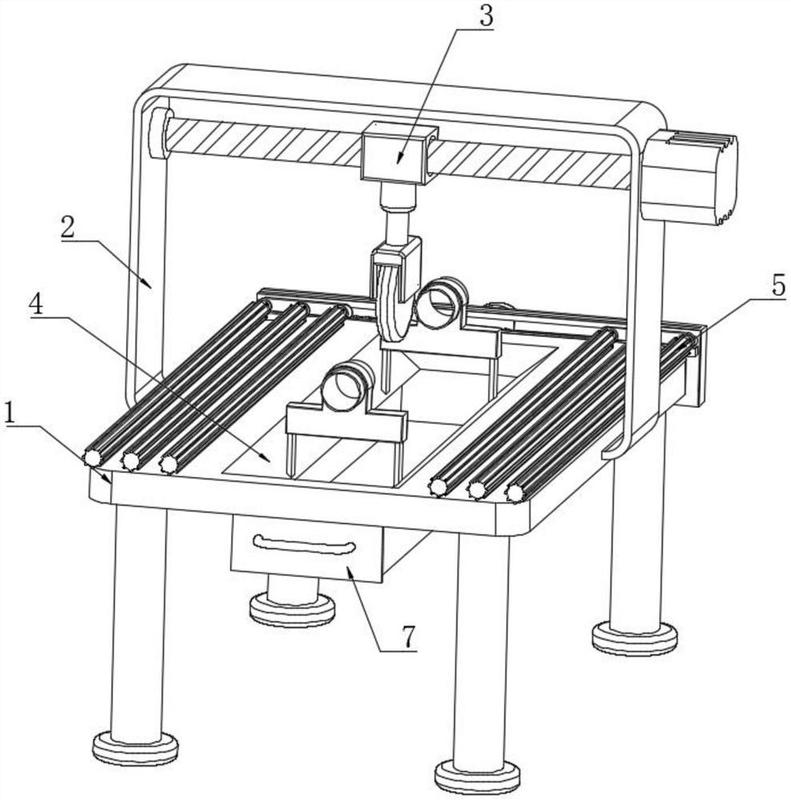 3
2
5
4
1
7