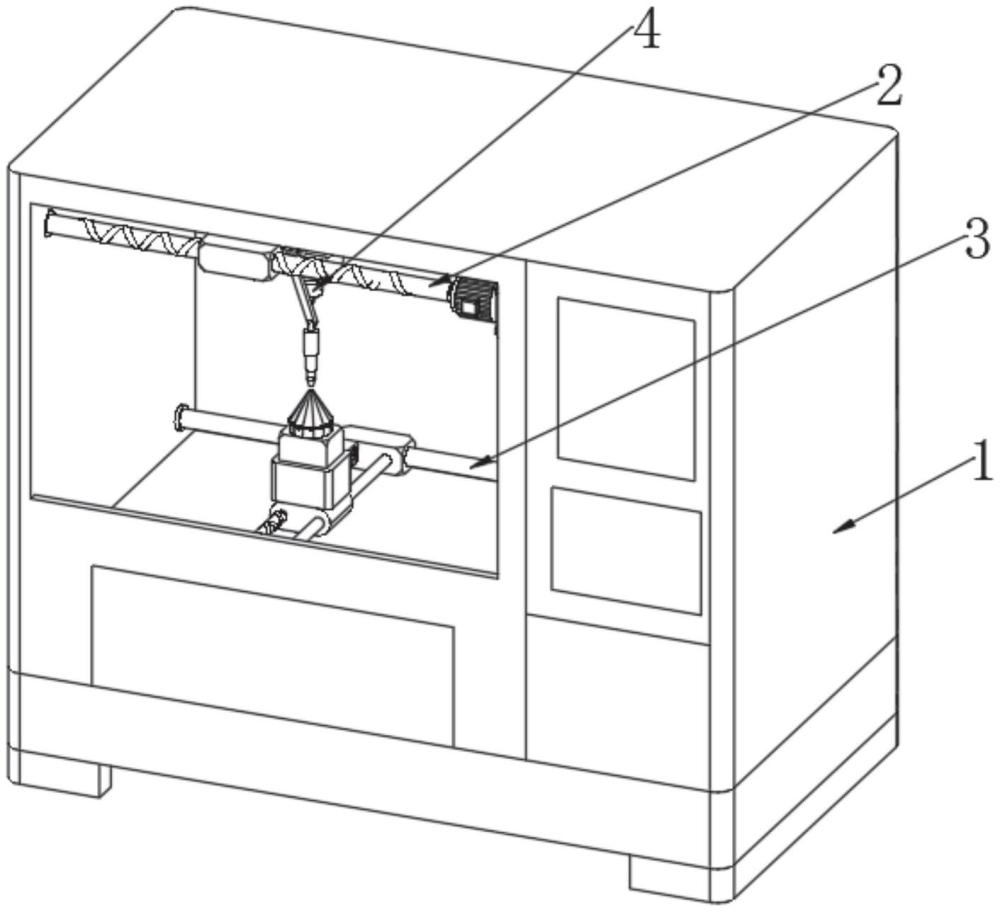 4
2
3
1