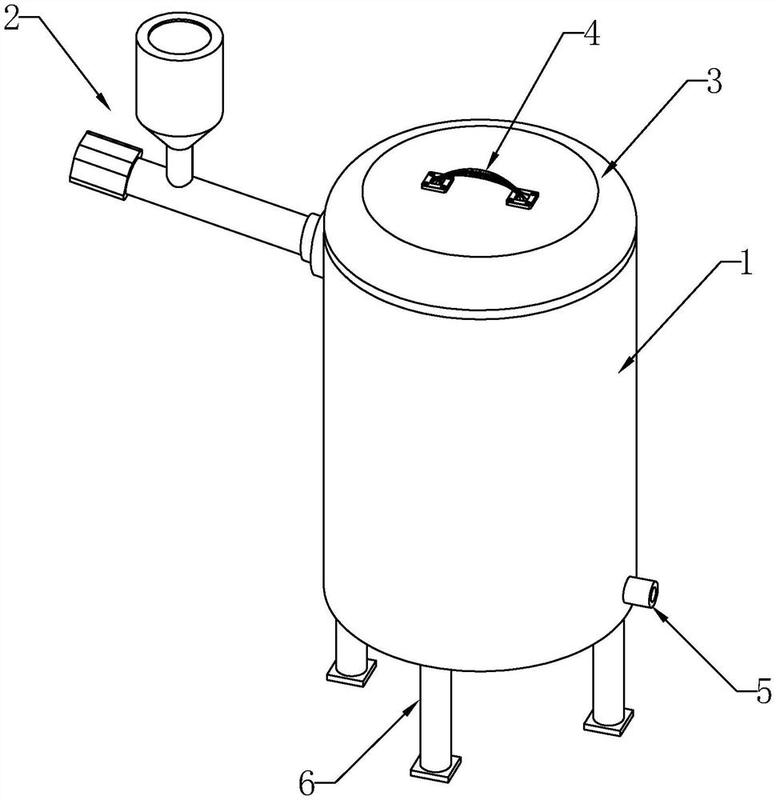 2
4
3
1
5
6