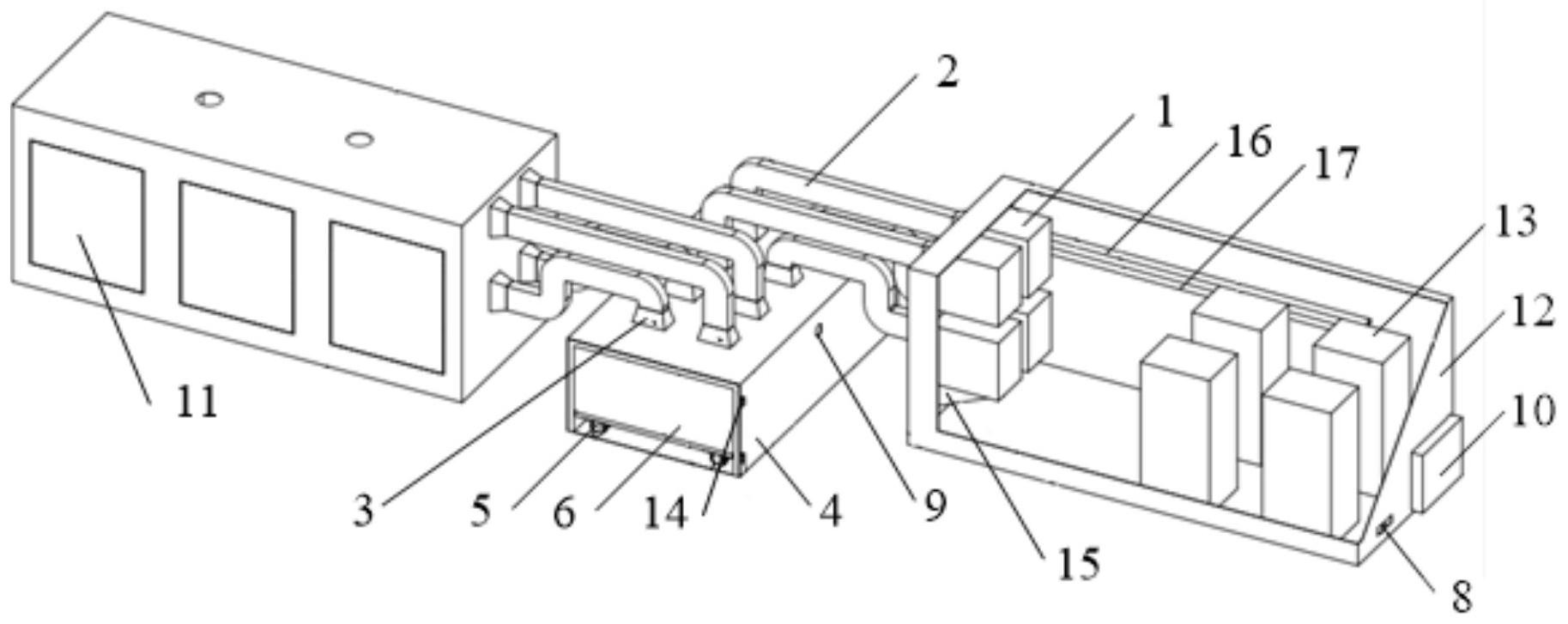 2
1
16
17
13
12
10
11
3
5
6
14
4
9
15
8