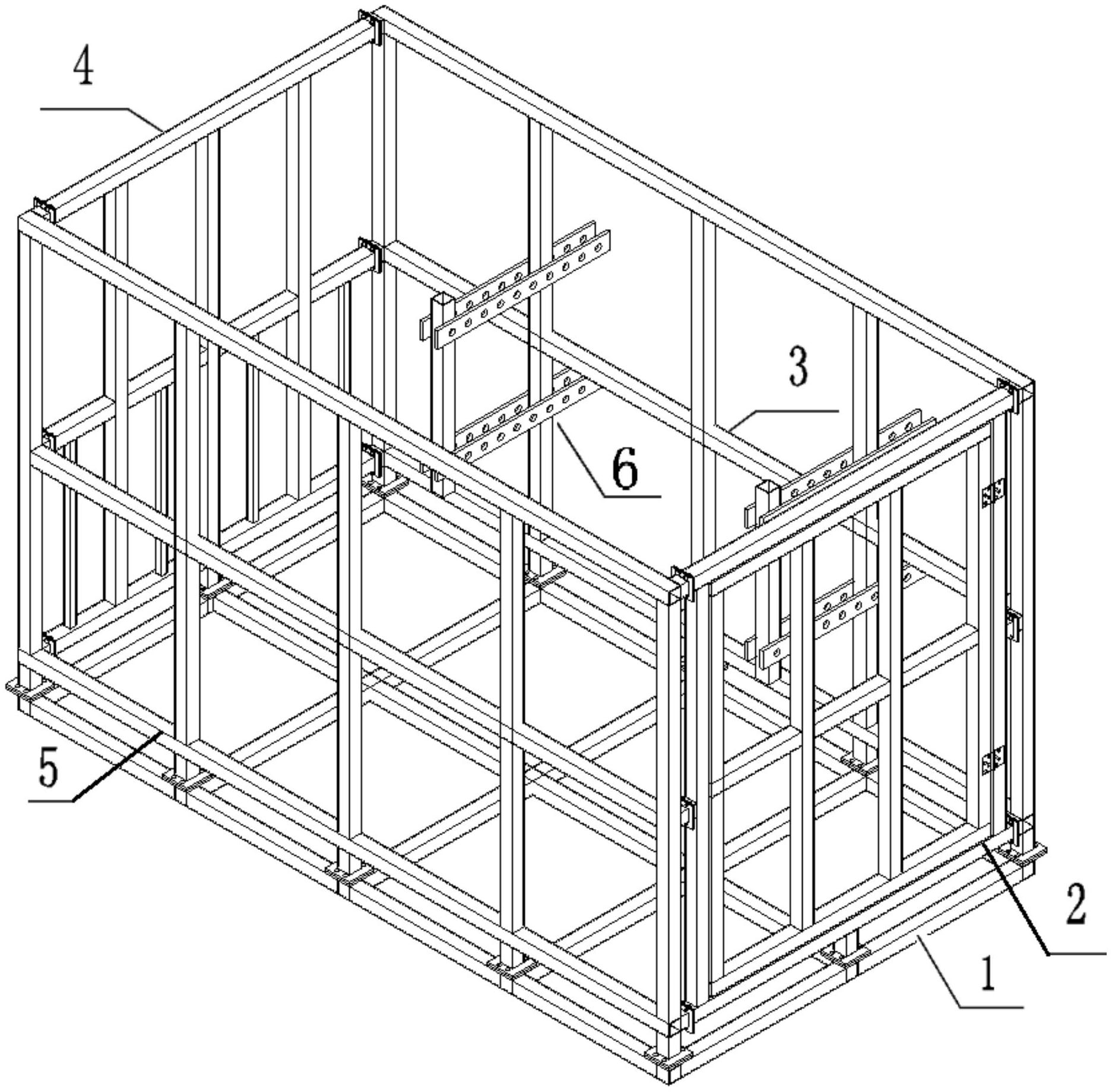 4
3
6
5
2
1