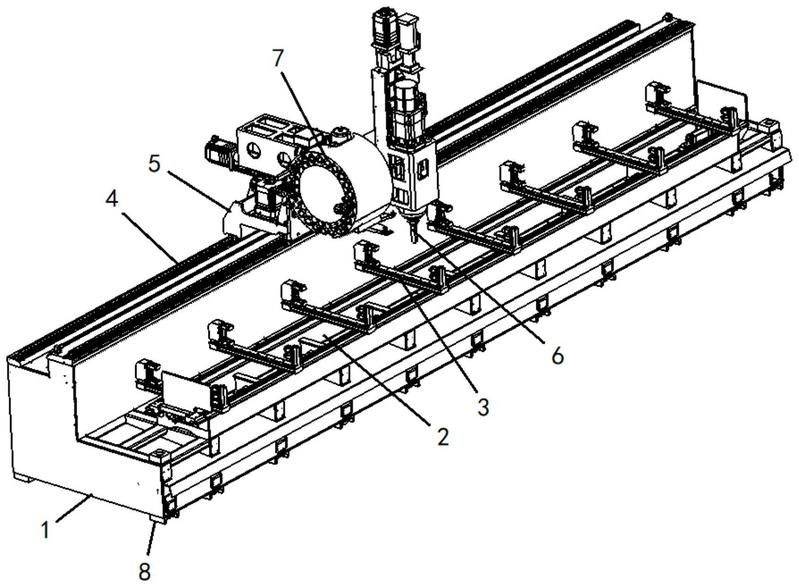 7
5
4
6
3
2
1
8