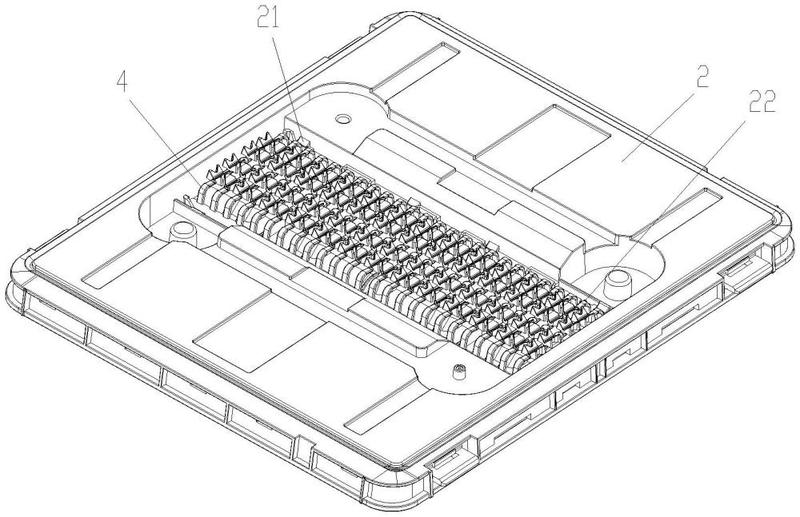 21
4
2
22