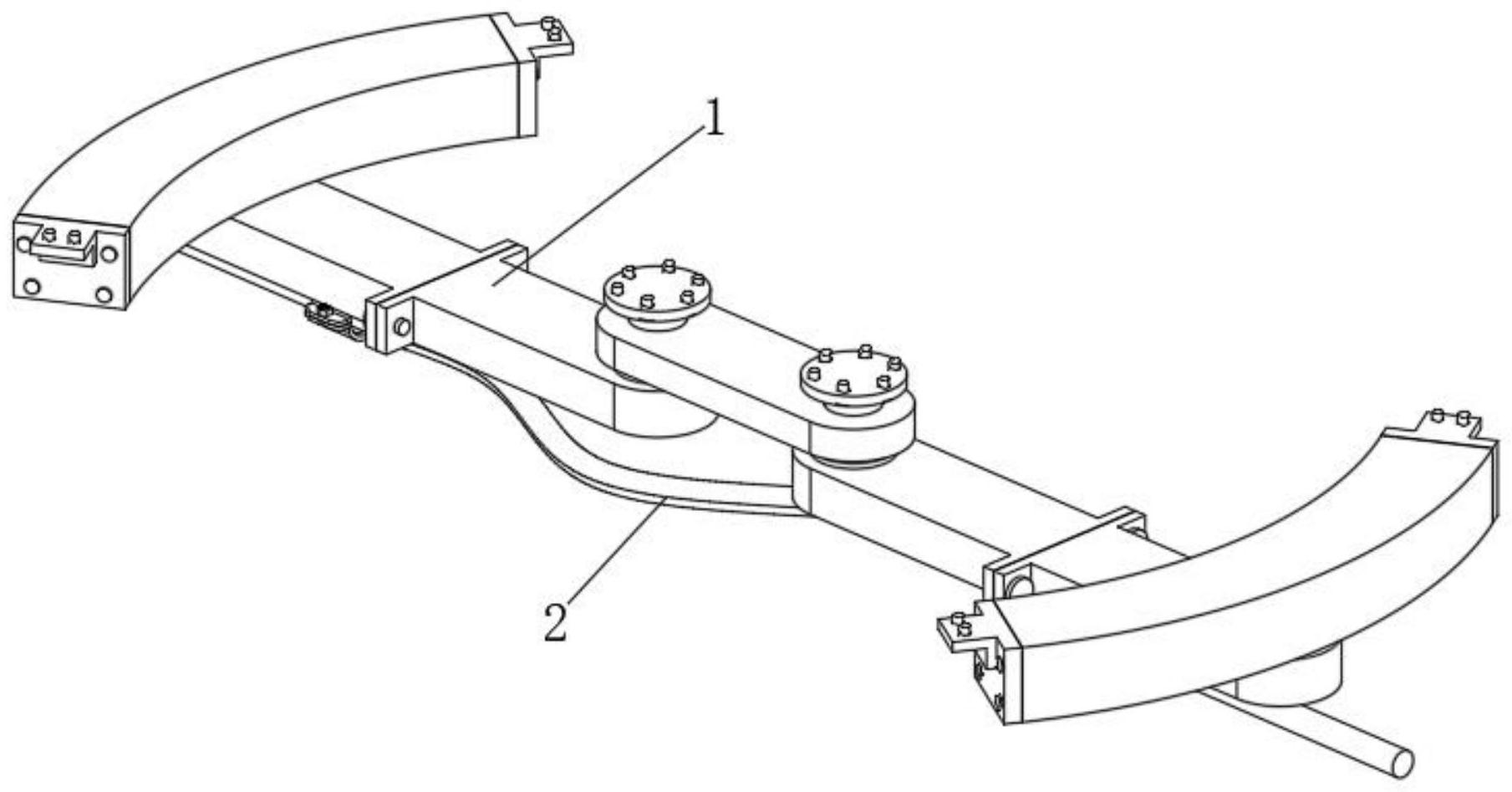 1

2